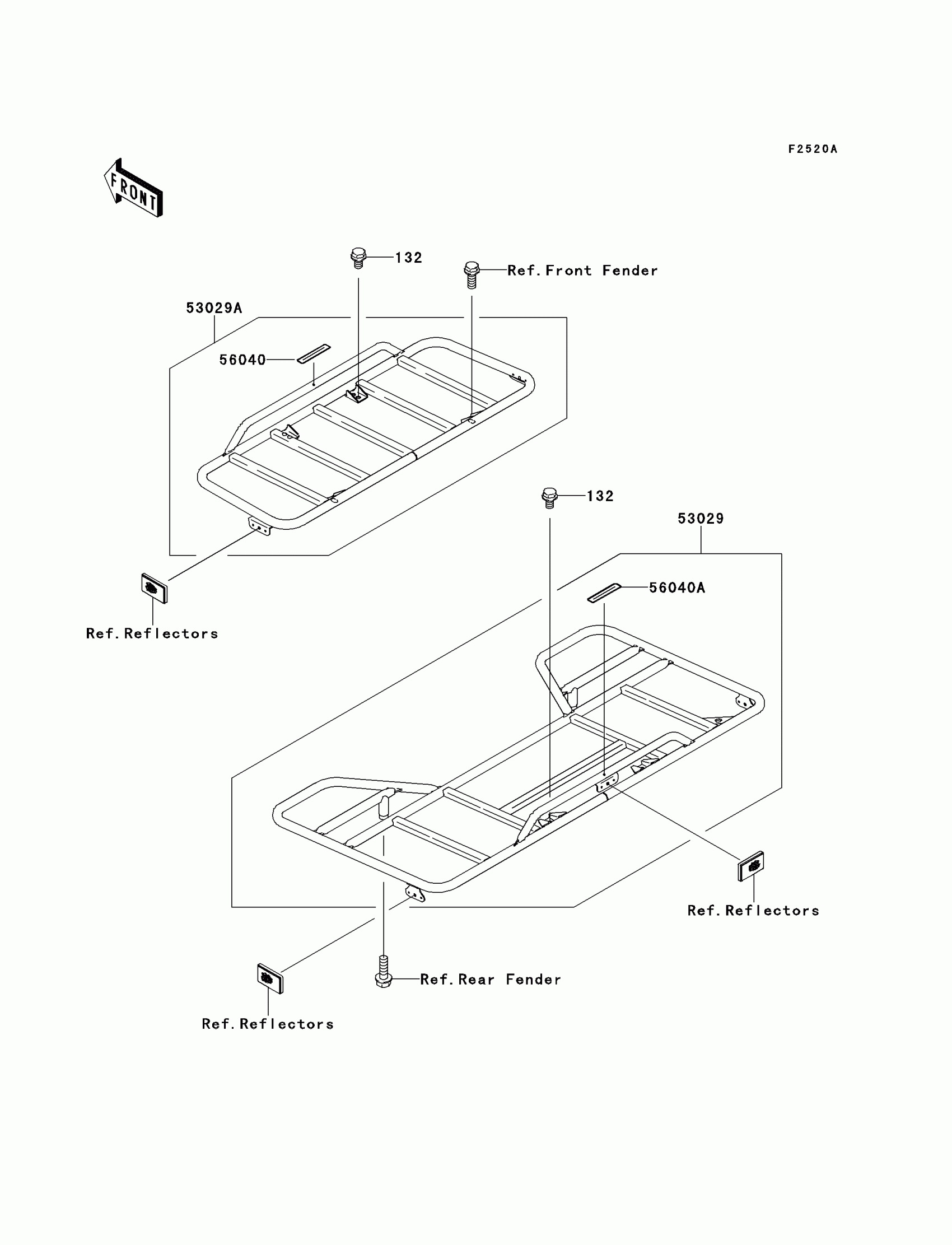 F2520A

FRONT

132

Ref.Front Fender

53029A

56040

Ref.Reflectors

132

53029

56040A

Ref.Reflectors

Ref.Rear Fender

Ref.Reflectors