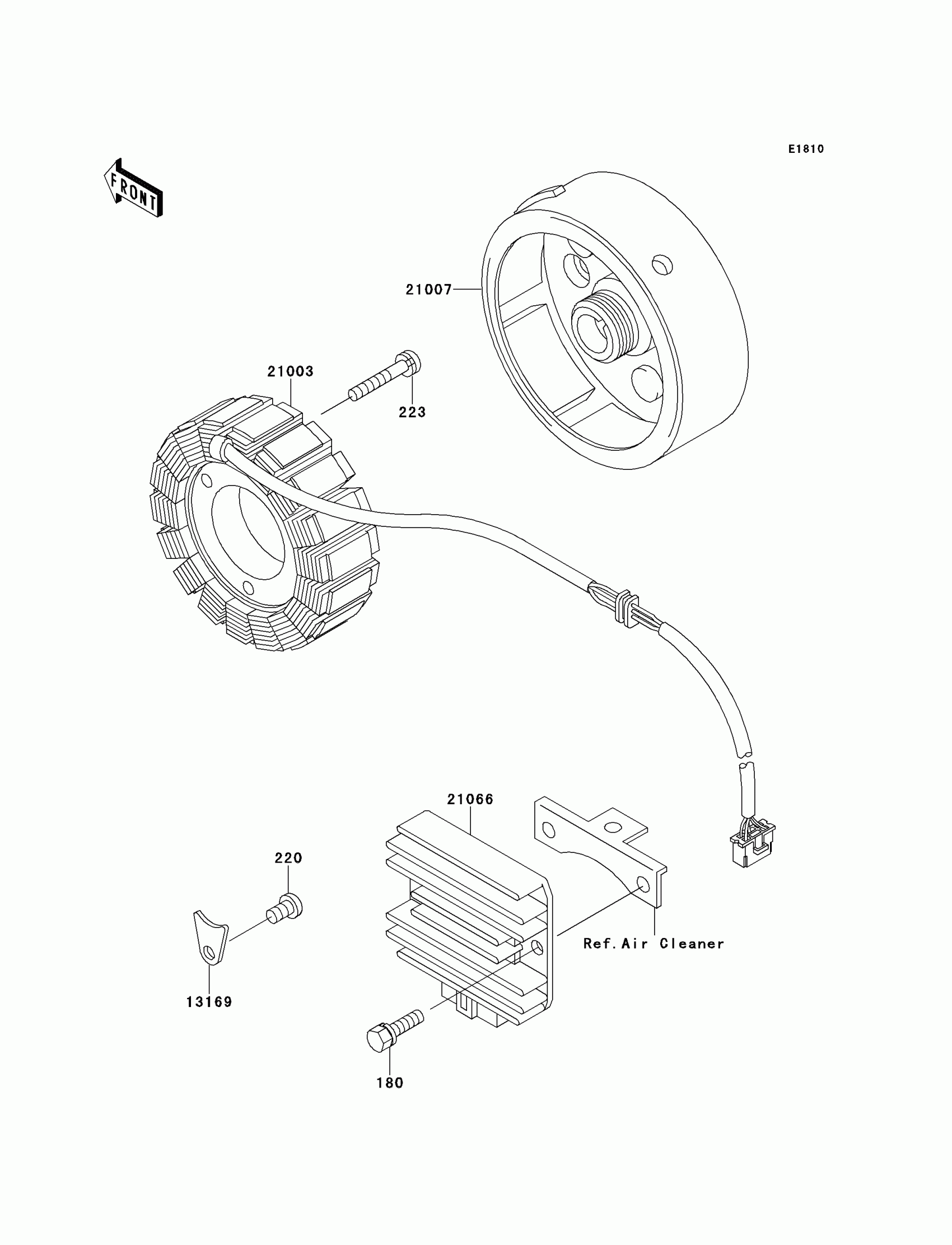 E1810

FRONT

21007

21003

223

21066

220

Ref.Air Cleaner

13169

180