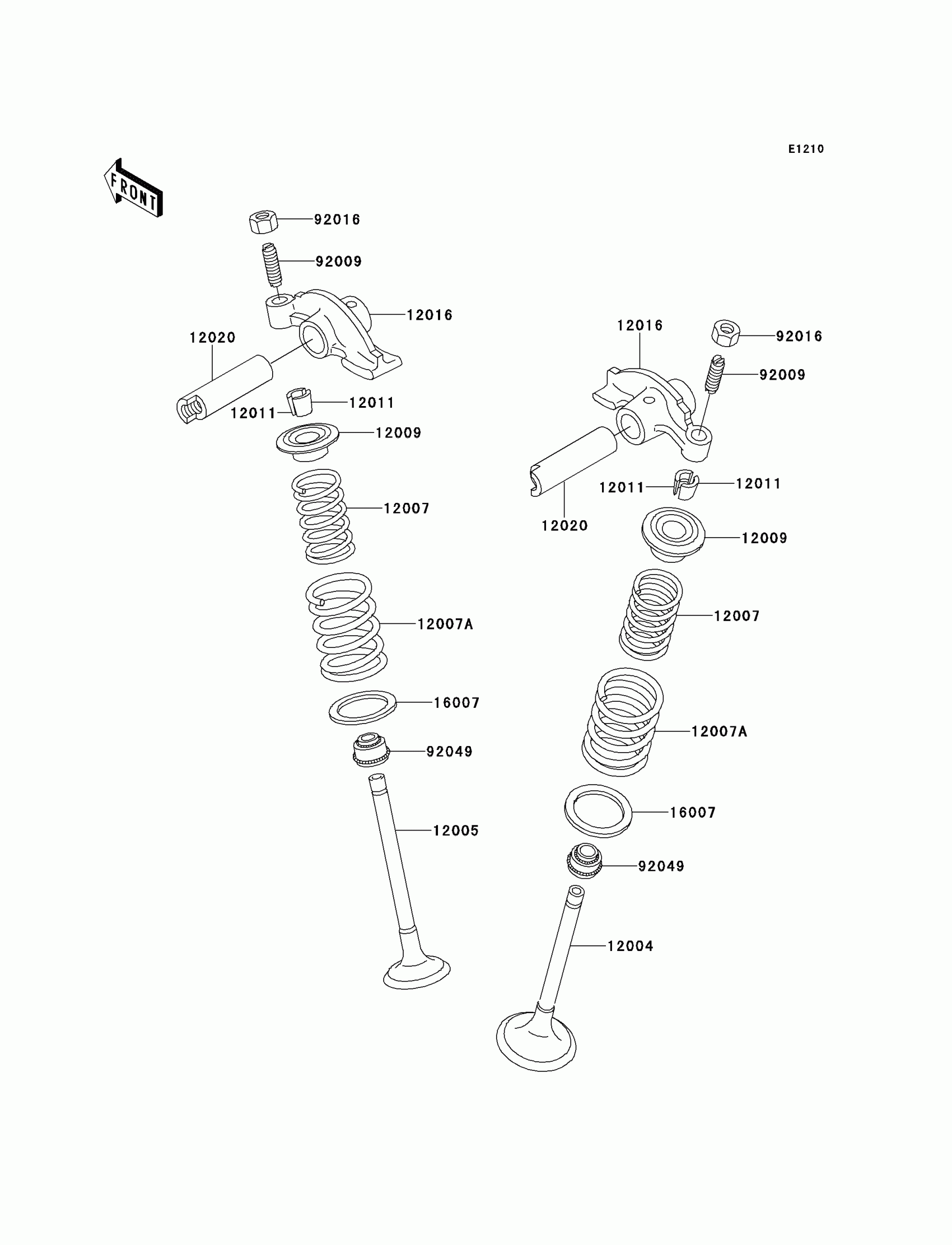 E1210

FRONT

92016
92009
12016
12020
12011
12011
12009
12007
12007A
16007
92049
12005

12016
92016
92009
12011
12011
12020
12009
12007
12007A
16007
92049
12004