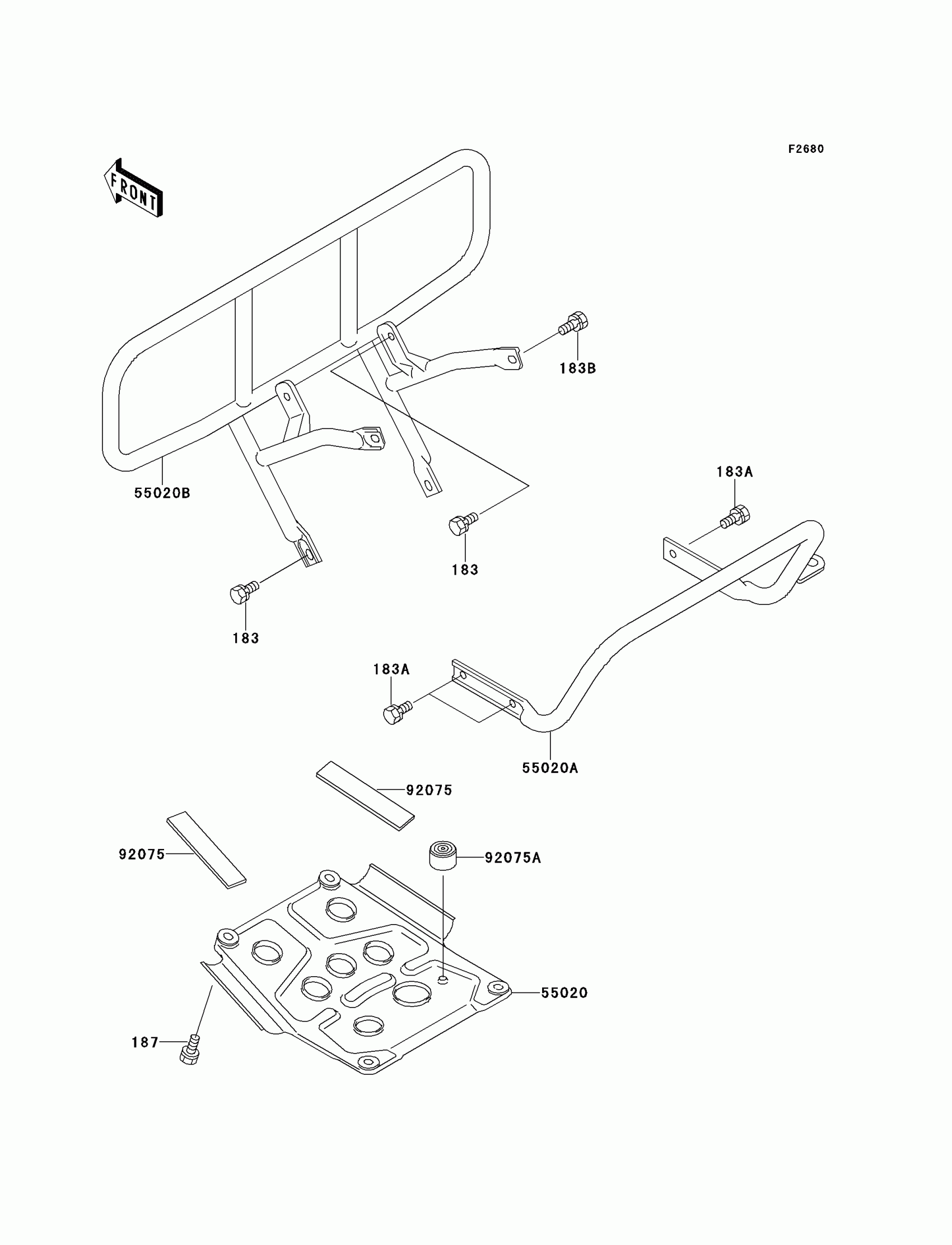 F2680

FRONT

183B

55020B

183A

183

183

183A

55020A

92075

92075

92075A

55020

187