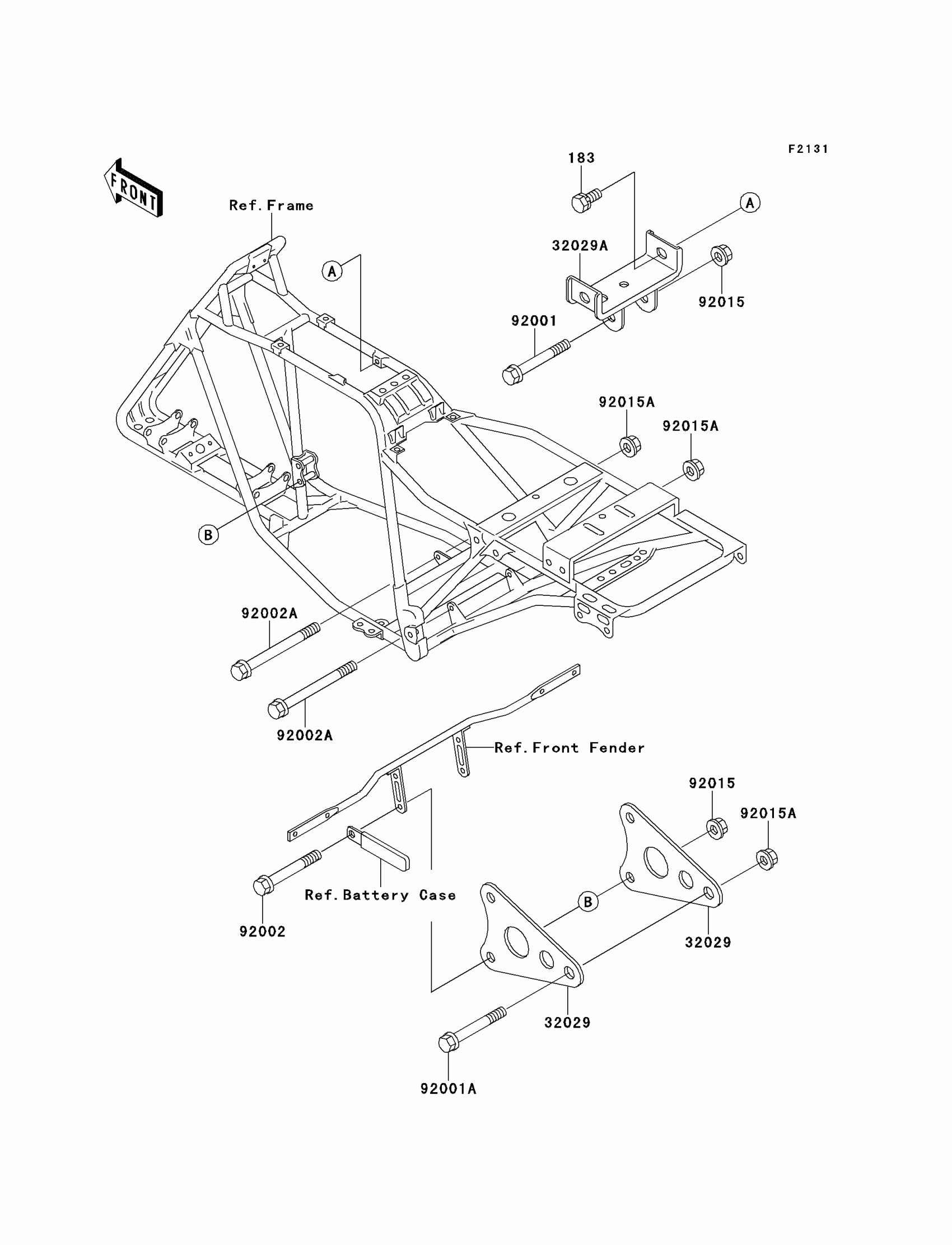 F2131

FRONT

183

Ref.Frame

A

A

32029A

92015

92001

92015A

92015A

B

92002A

92002A

Ref.Front Fender

92015

92015A

Ref.Battery Case

B

92002

32029

32029

92001A