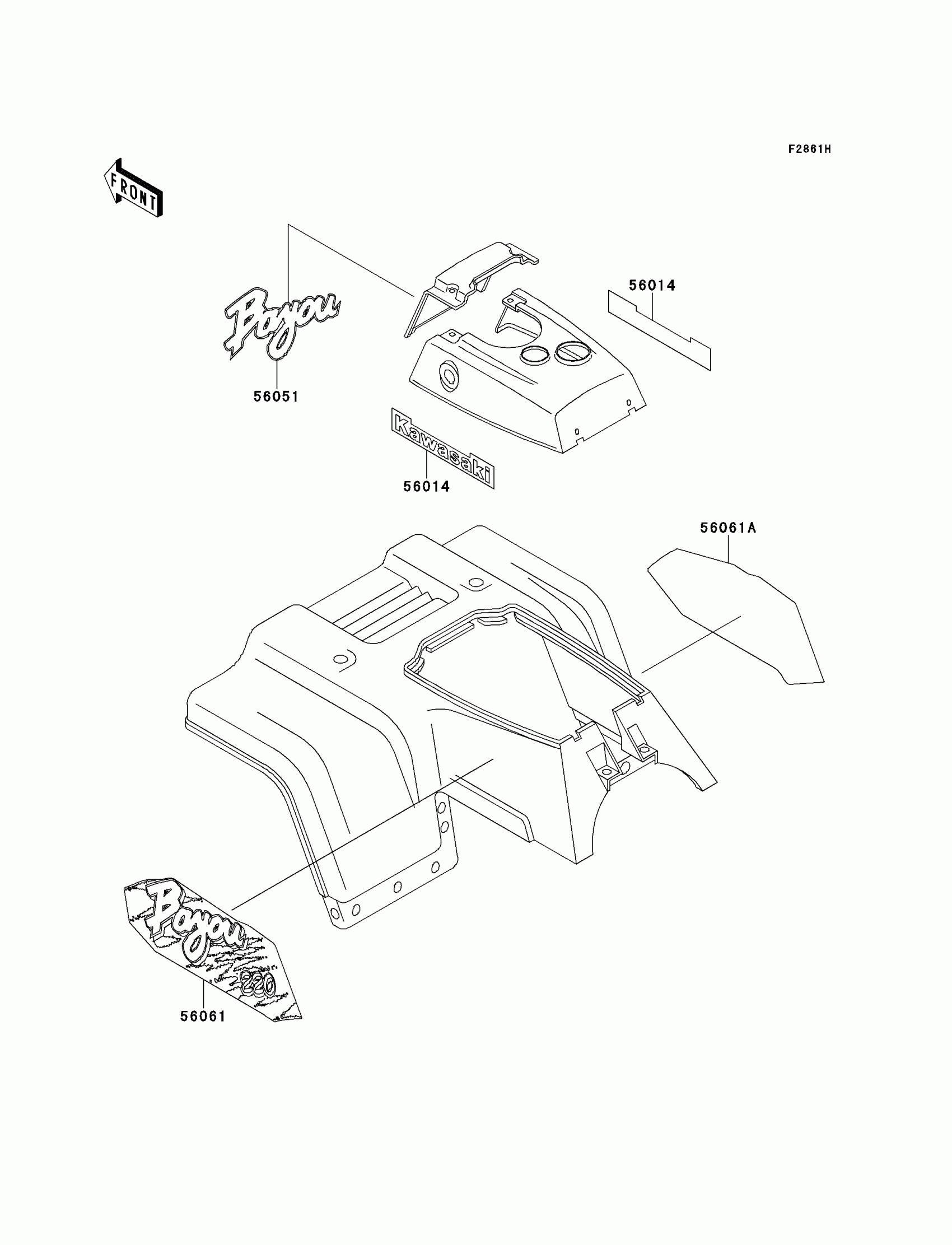 F2861H

FRONT

Bayou

56051

56014

Kawasaki

56014

56061A

Bayou

220

56061