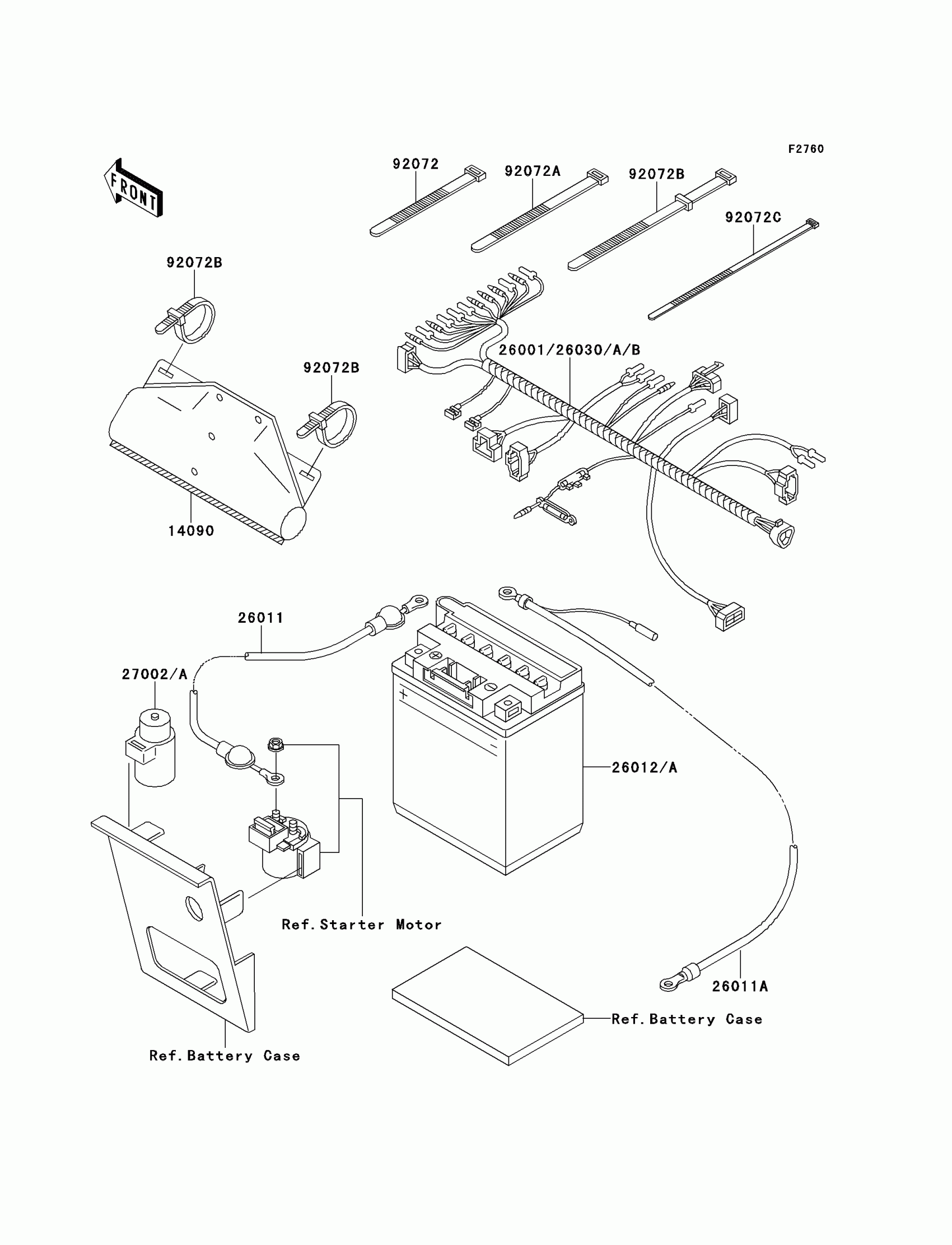 F2760

FRONT

92072
92072A
92072B
92072C

92072B
92072B
26001/26030/A/B
14090

26011
27002/A
26012/A
Ref.Starter Motor
26011A
Ref.Battery Case
Ref.Battery Case