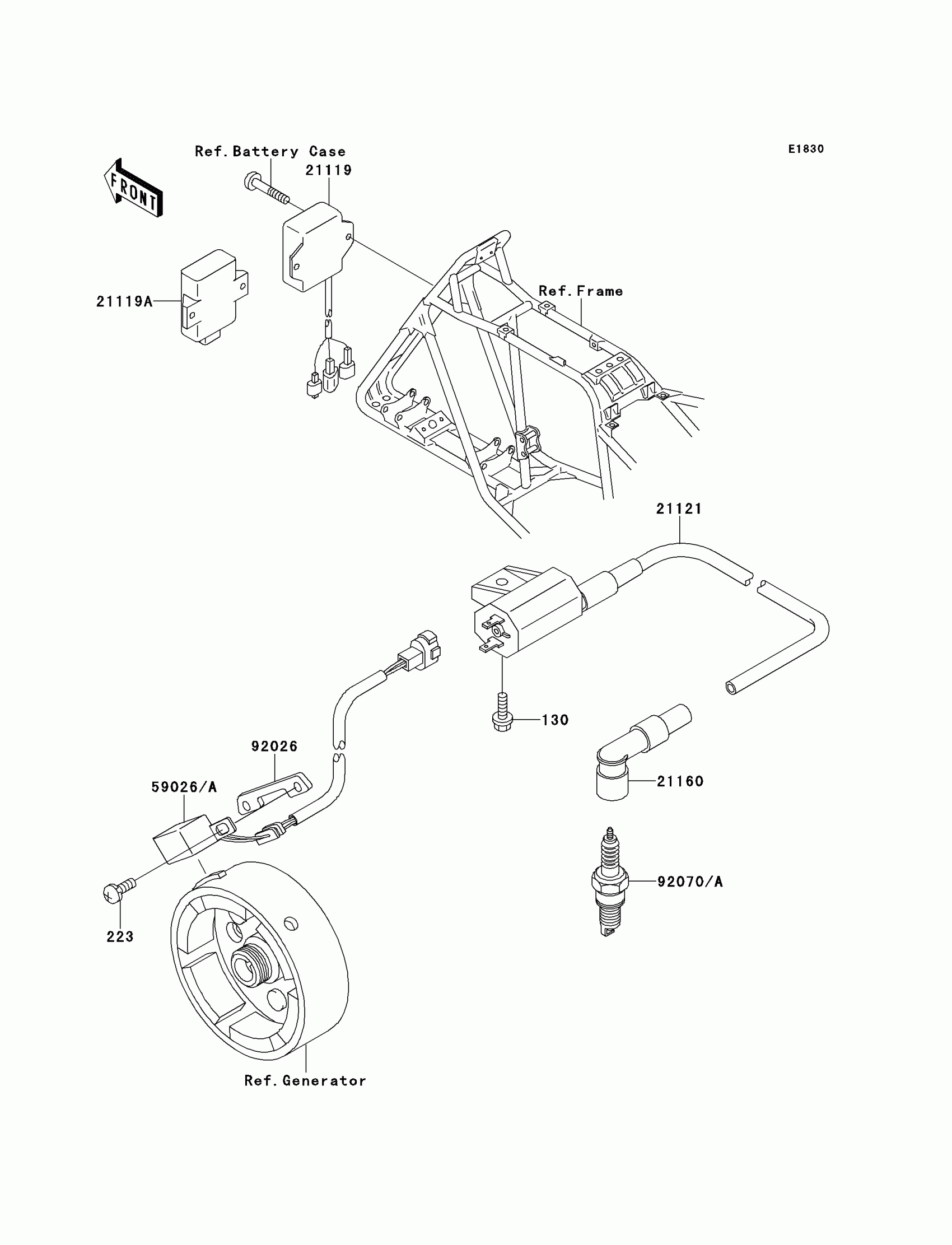 Ref.Battery Case

E1830

FRONT

21119

21119A

Ref.Frame

21121

130

92026

59026/A

21160

92070/A

223

Ref.Generator