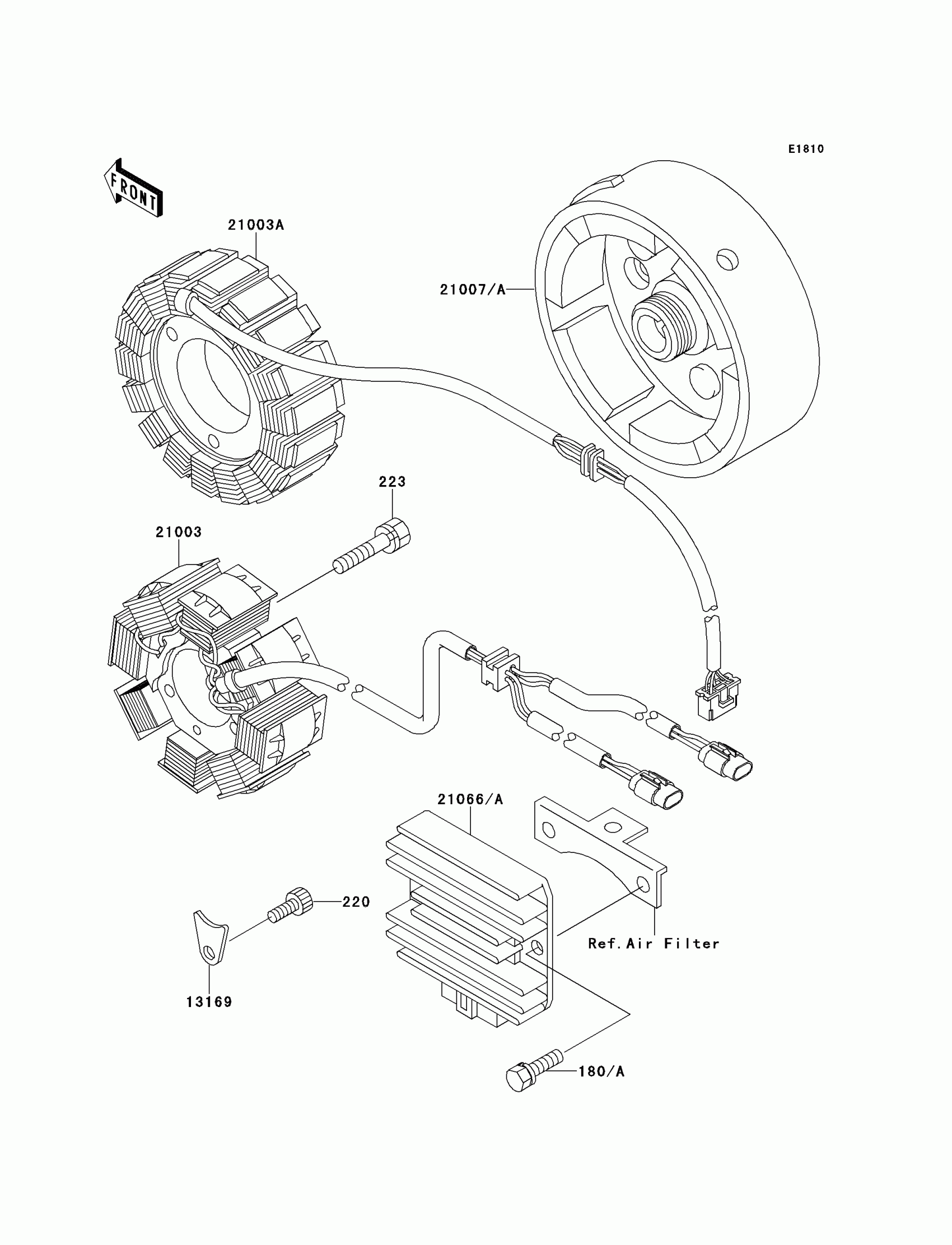 E1810

FRONT

21003A

21007/A

223

21003

21066/A

220

Ref.Air Filter

13169

180/A