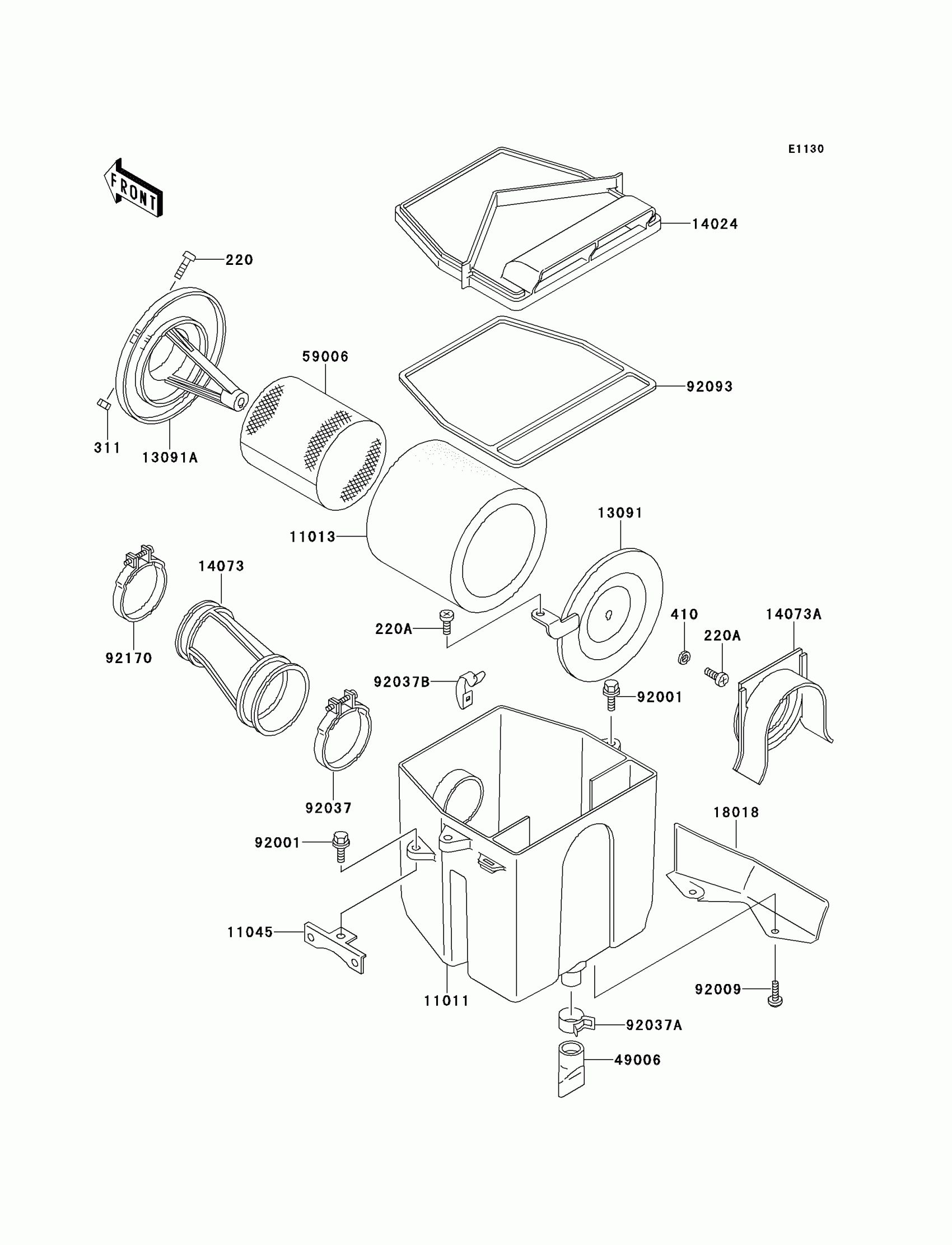 E1130

FRONT

14024

220

59006

92093

311

13091A

11013

13091

14073

92170

220A

410

220A

14073A

92037B

92001

92037

18018

92001

11045

11011

92009

92037A

49006