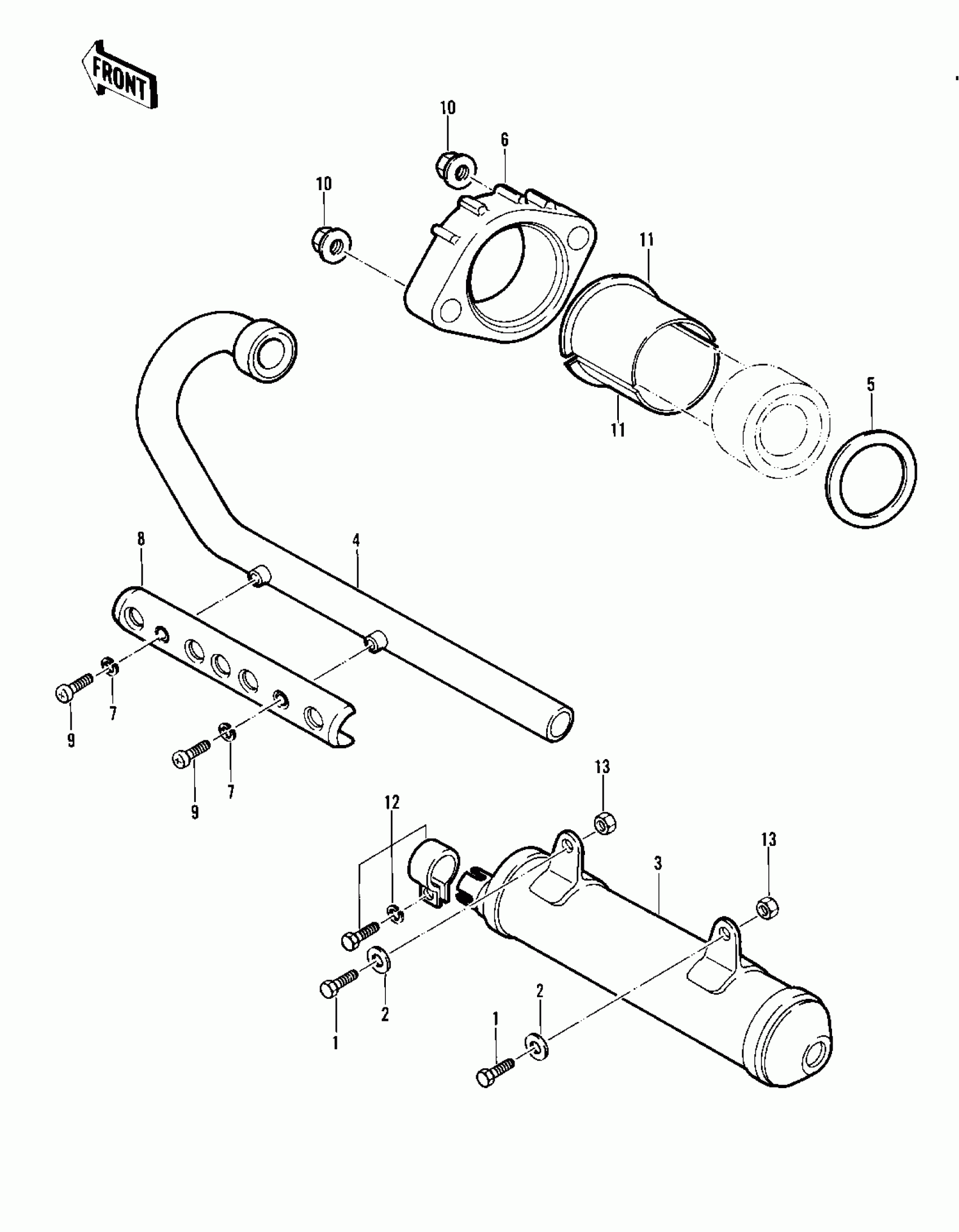 FRONT

10
6
10
11
11
5
8
4
7
9
7
9
13
12
3
13
2
1
2
1