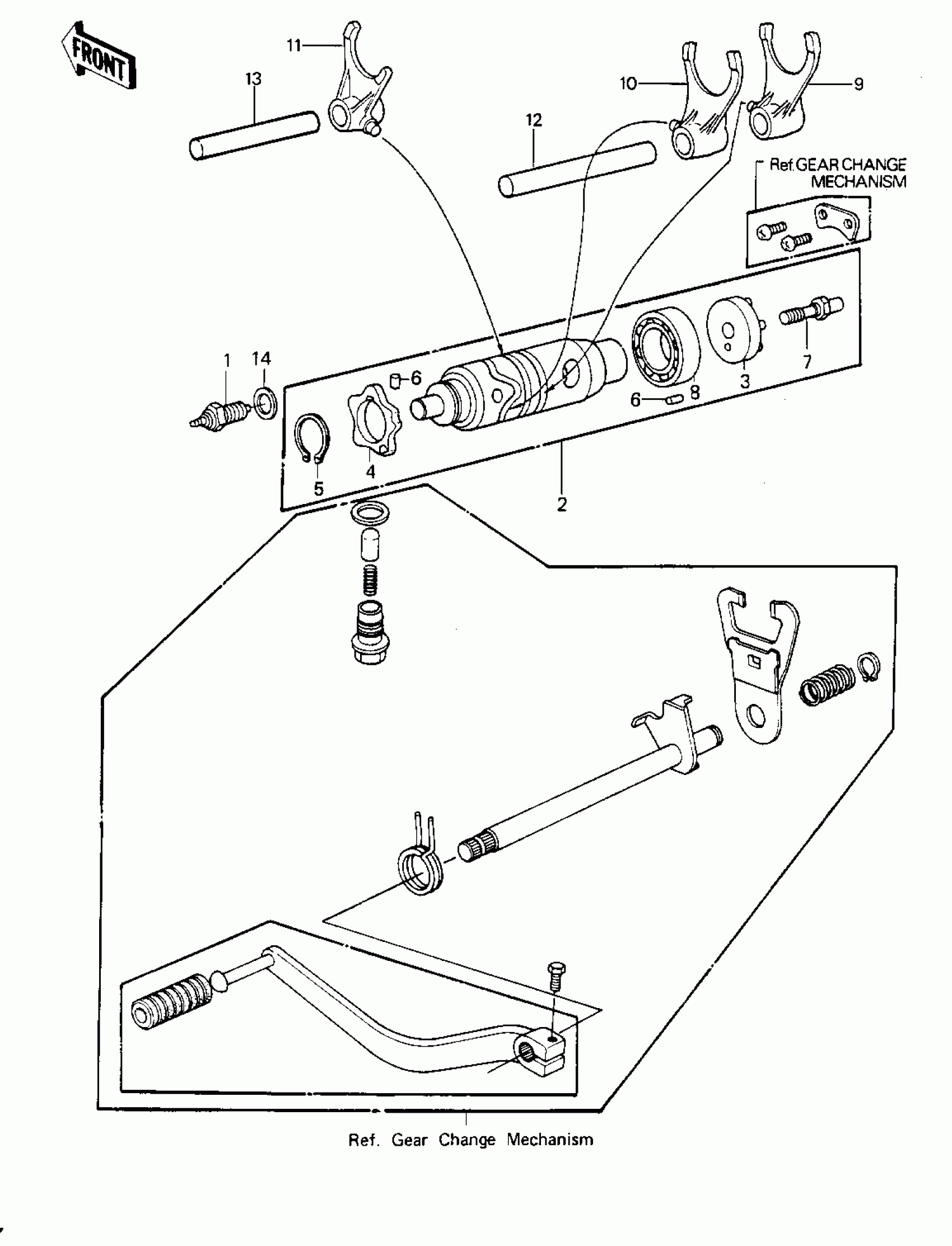 FRONT

11

13

10

9

12

Ref. GEAR CHANGE MECHANISM

1

14

6

6

8

3

7

5

4

2

Ref. Gear Change Mechanism