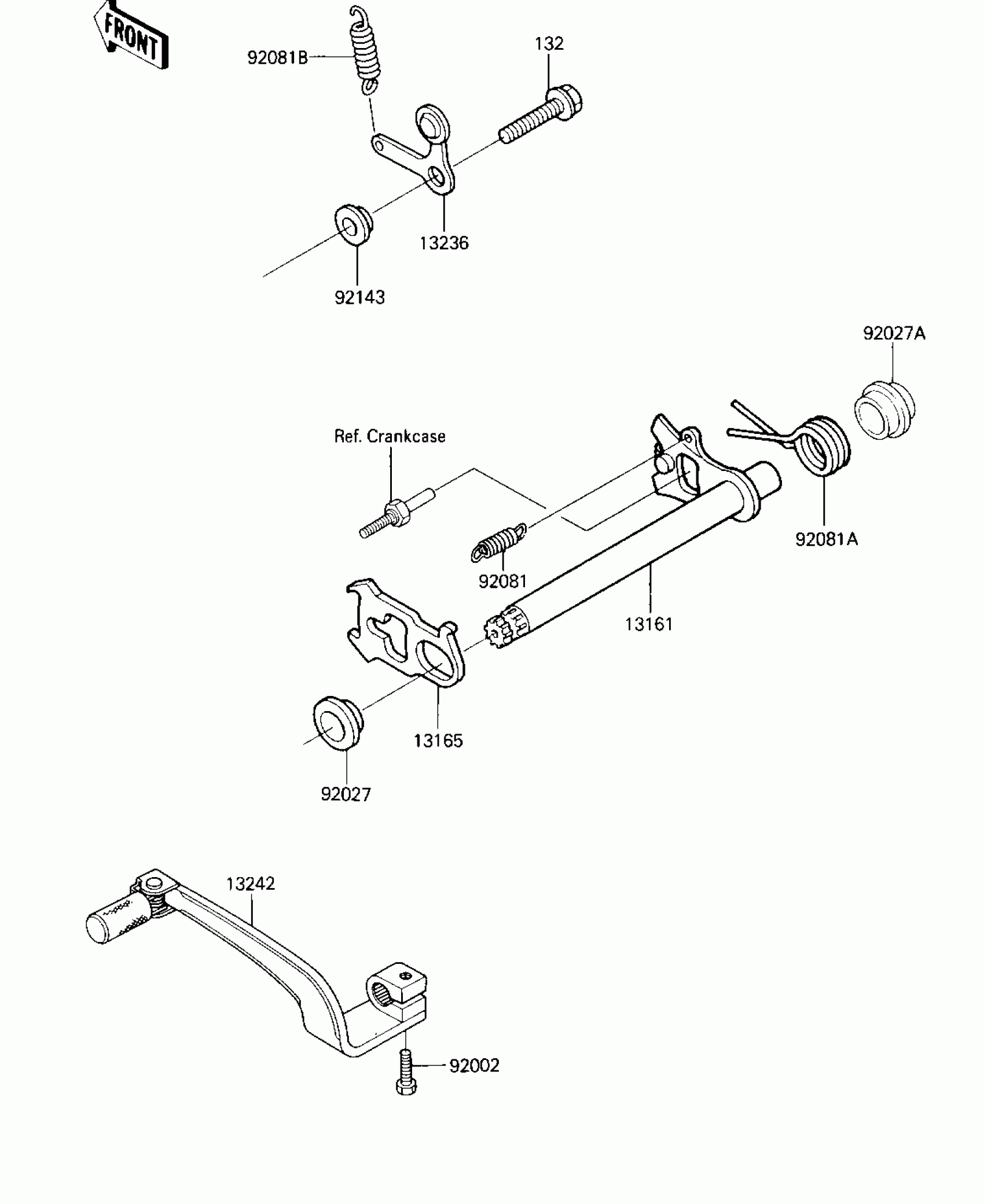 FRONT

92081B

132

13236

92143

92027A

Ref. Crankcase

92081A

92081

13161

13165

92027

13242

92002