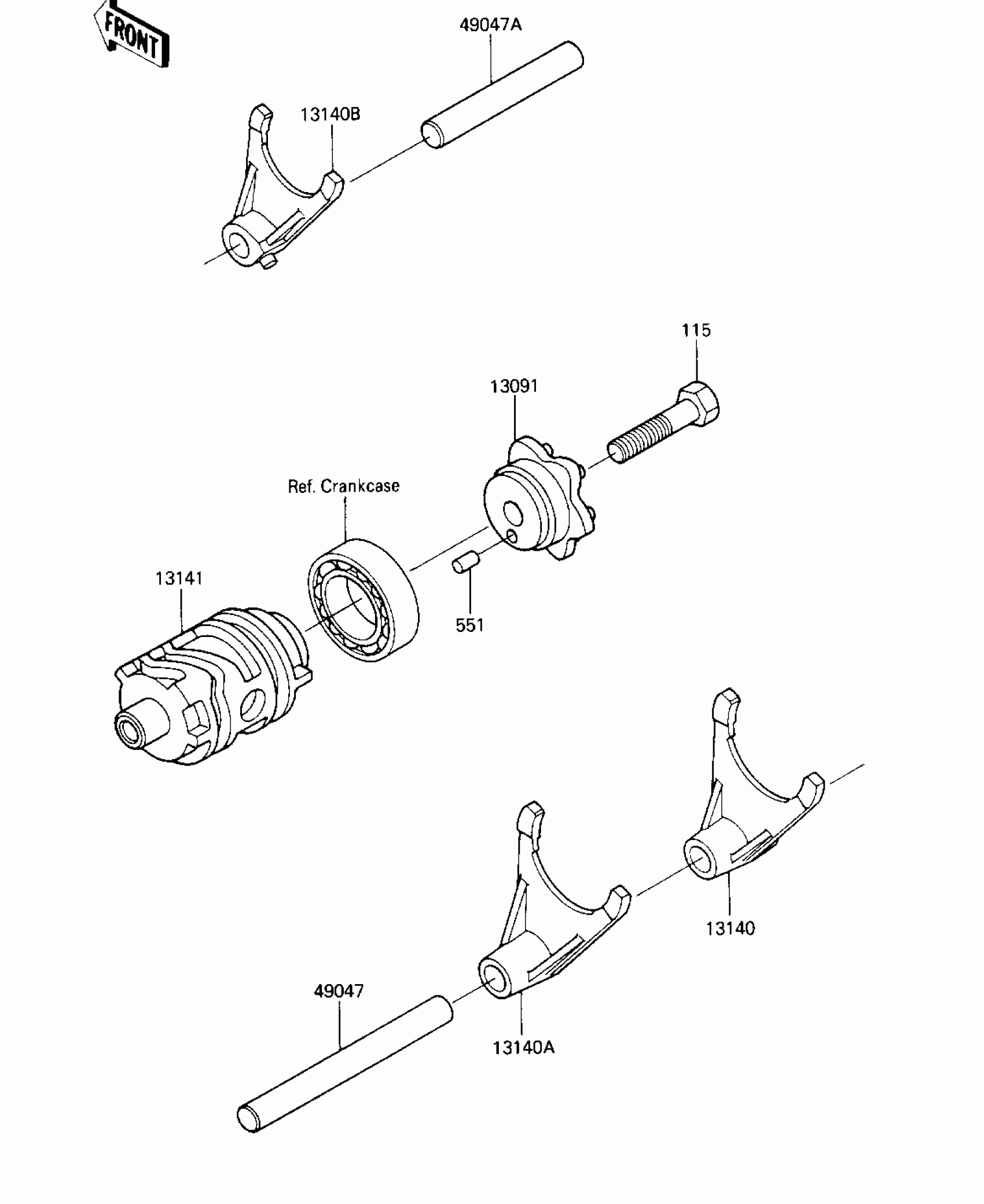 FRONT

49047A

13140B

115

13091

Ref. Crankcase

13141

551

13140

49047

13140A