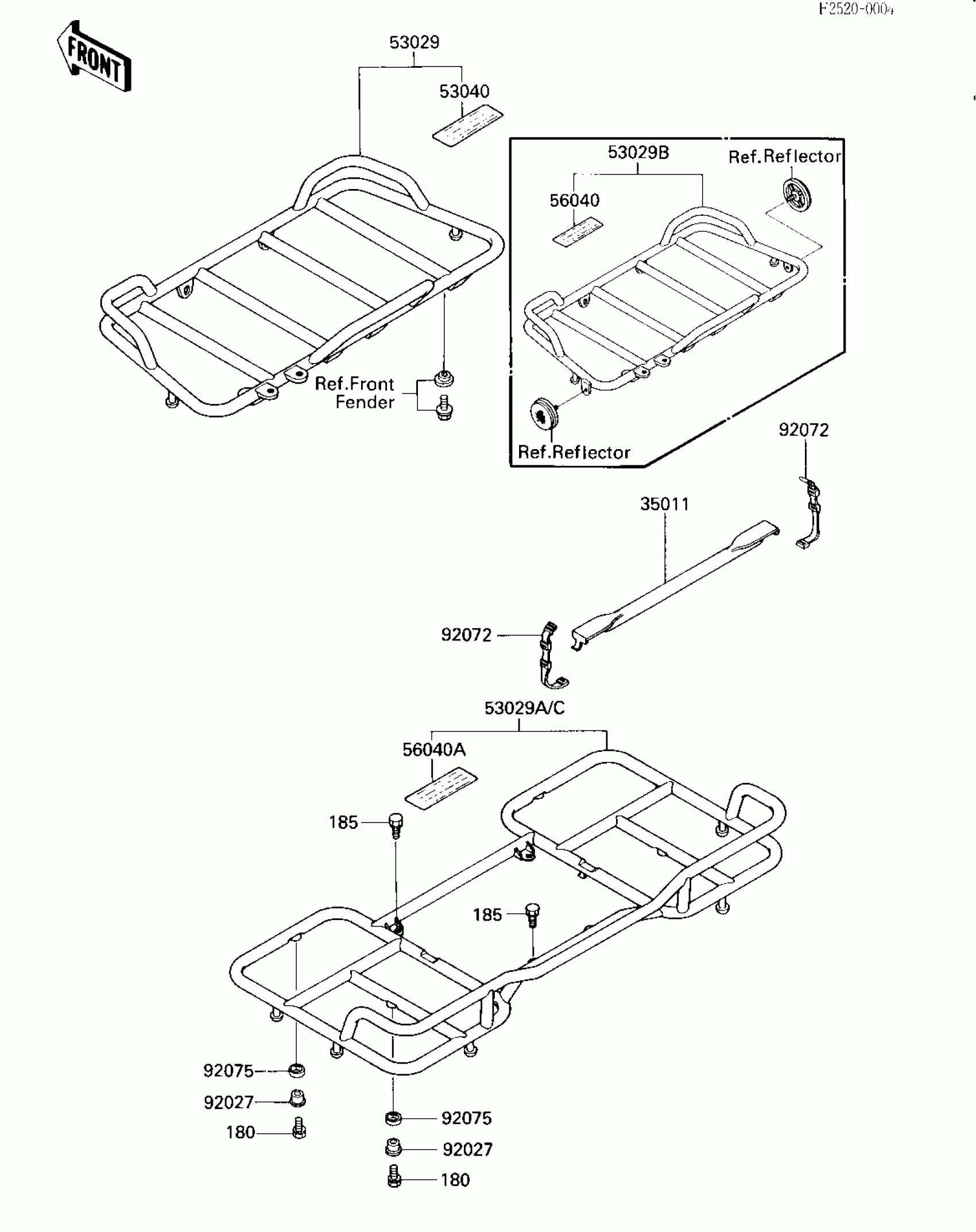 F2520-0004

FRONT

53029

53040

53029B

Ref.Reflector

56040

Ref.Front Fender

Ref.Reflector

92072

35011

92072

53029A/C

56040A

185

185

92075

92027

180

92075

92027

180