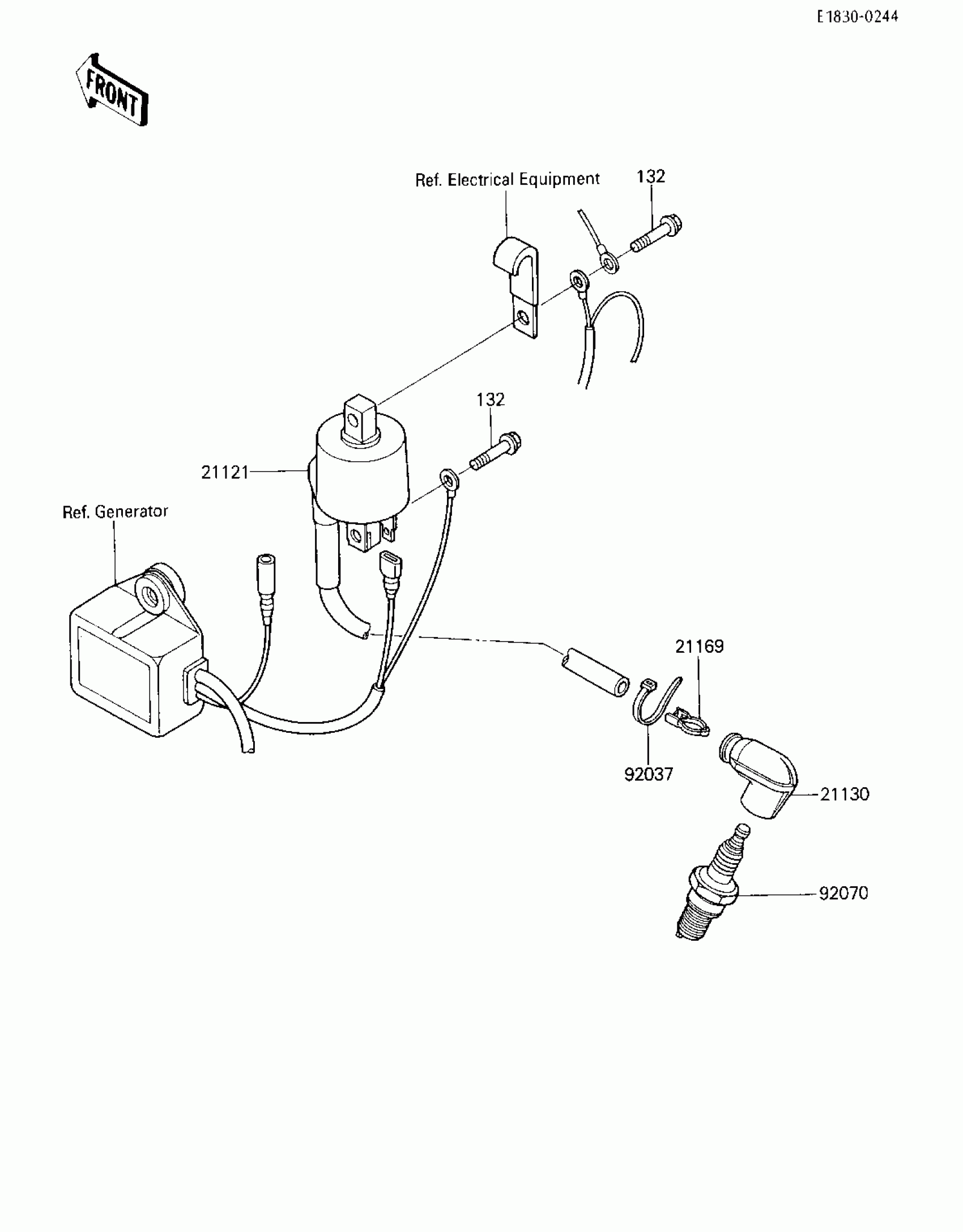 E1830-0244

FRONT

Ref. Electrical Equipment

132

132

21121

Ref. Generator

21169

92037

21130

92070