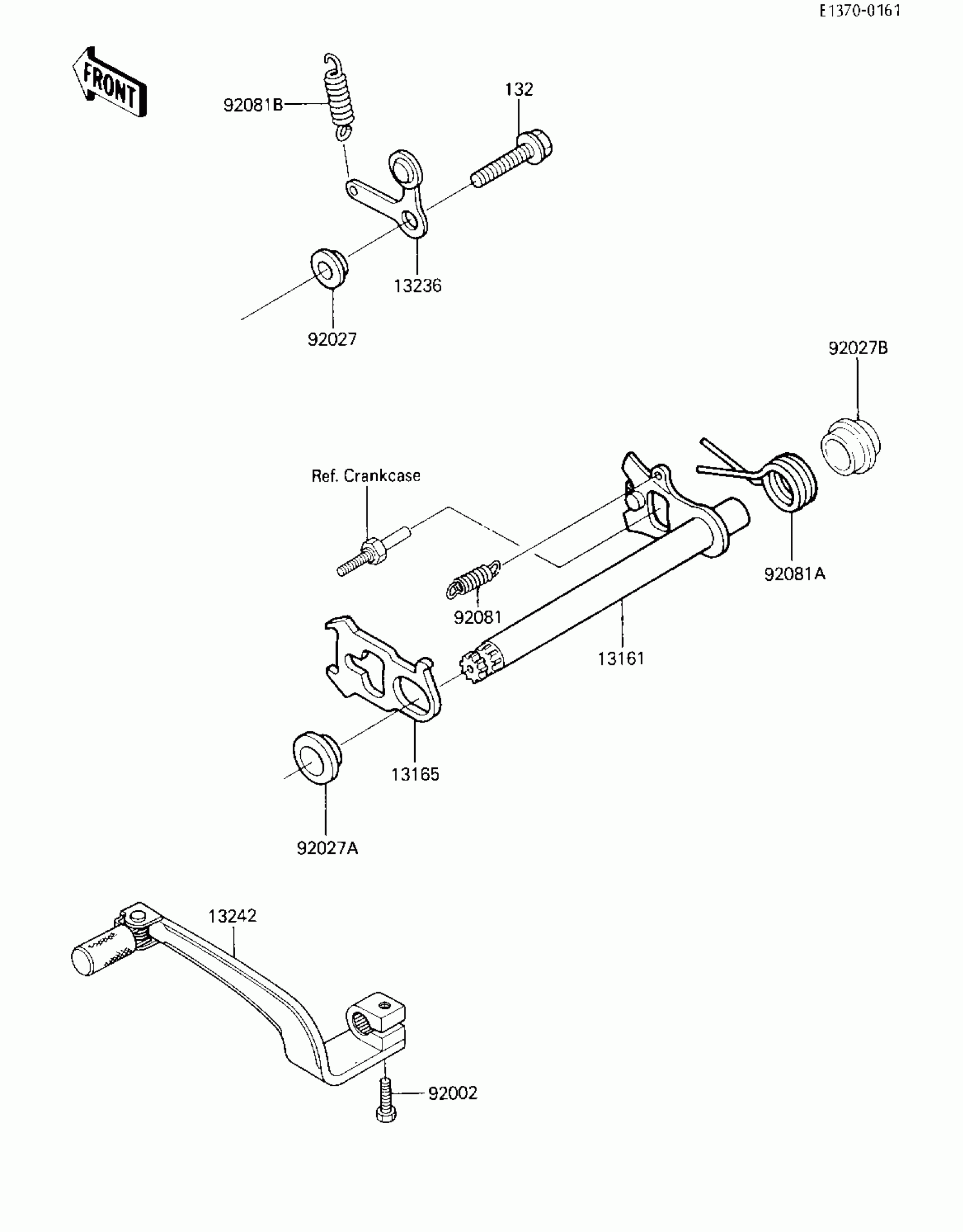 E1370-0161

FRONT

92081B

132

13236

92027

92027B

Ref. Crankcase

92081A

92081

13161

13165

92027A

13242

92002