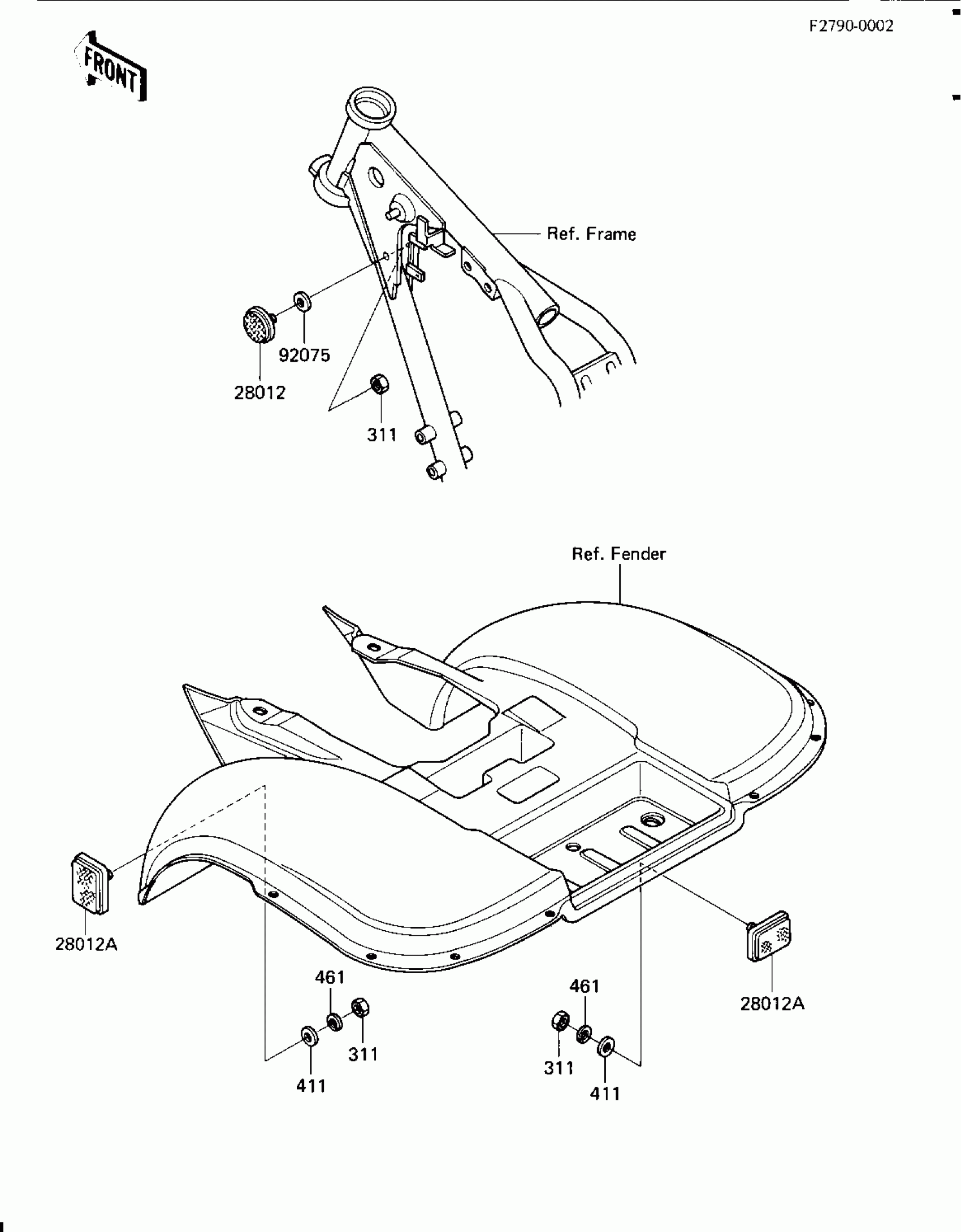 F2790-0002

FRONT

Ref. Frame

92075

28012

311

Ref. Fender

28012A

461

311

411

461

311

411

28012A