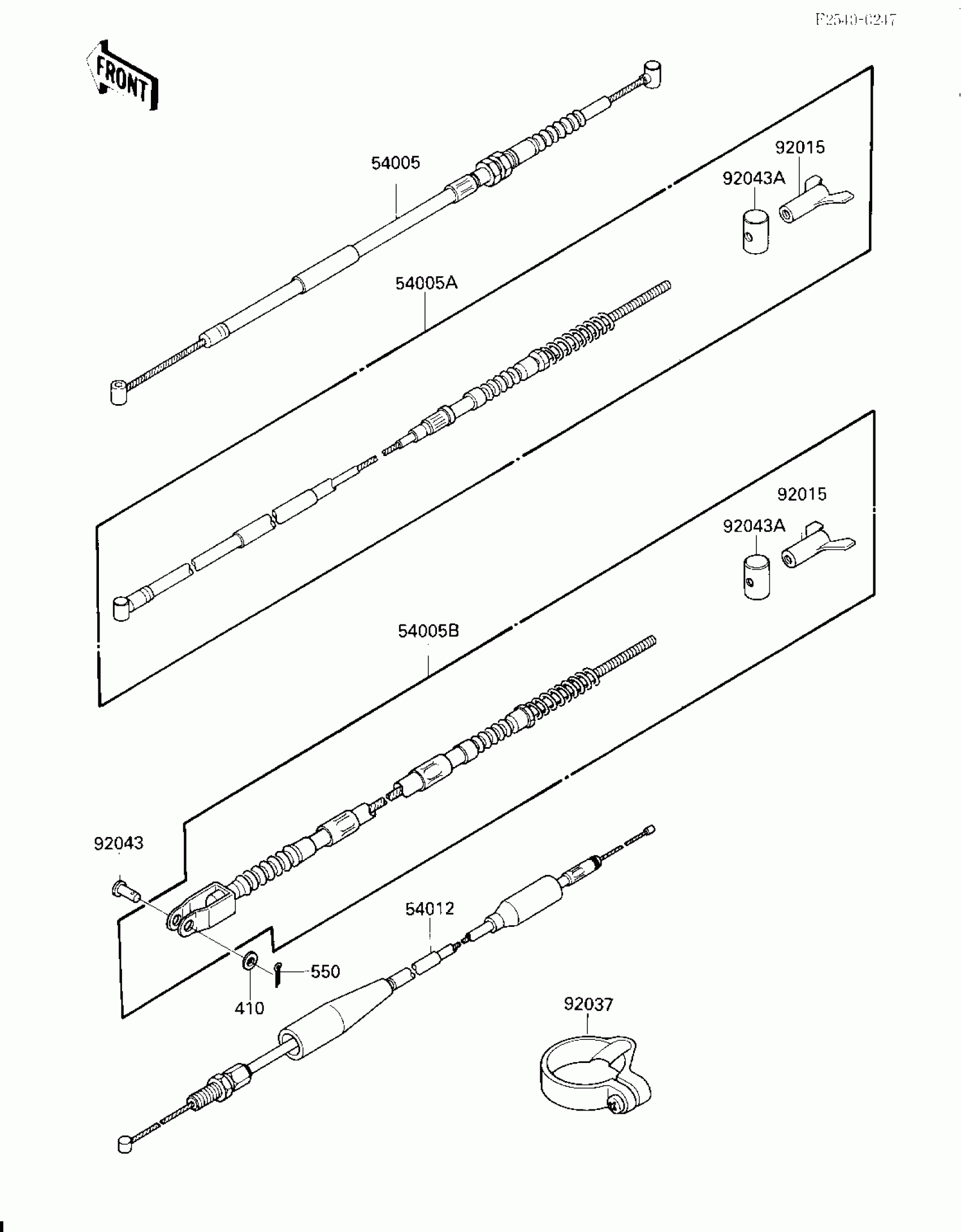 F2540-0247

FRONT

54005

92015

92043A

54005A

92015

92043A

54005B

92043

54012

550

410

92037