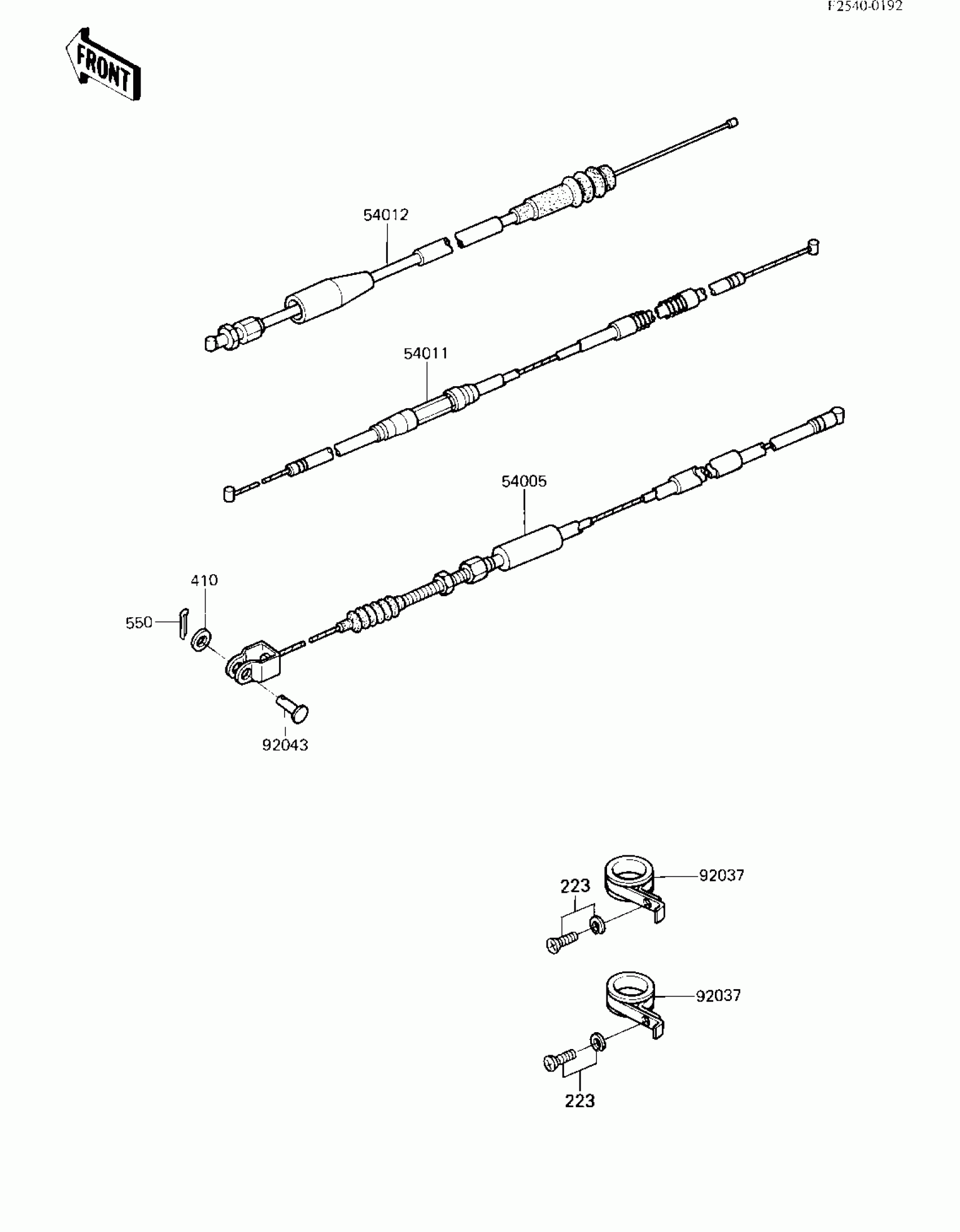 F2540-0192

FRONT

54012

54011

54005

410

550

92043

92037

223

92037

223