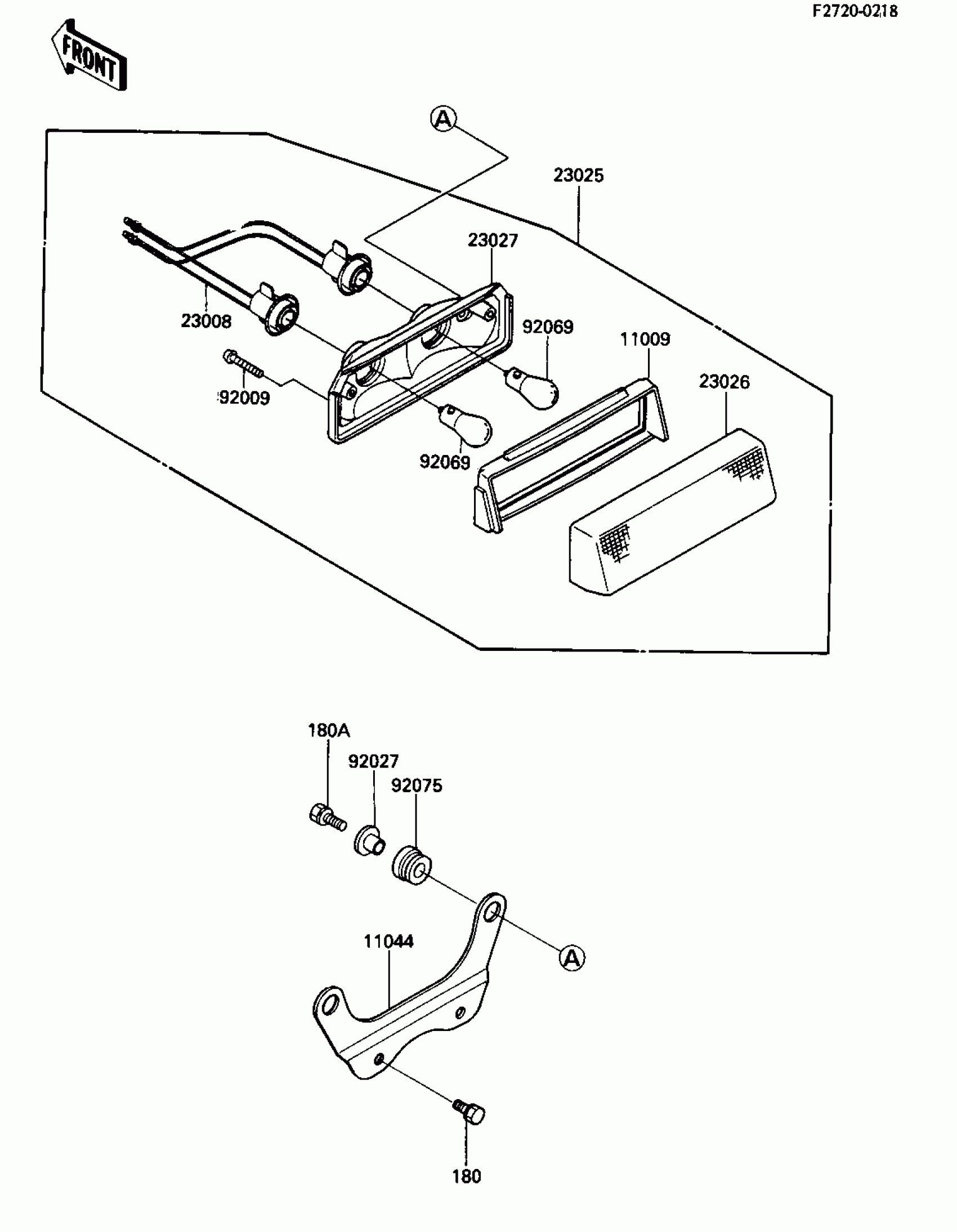 F2720-0218

FRONT

A

23025

23027

23008

92069

11009

23026

92009

92069

180A

92027

92075

11044

A

180