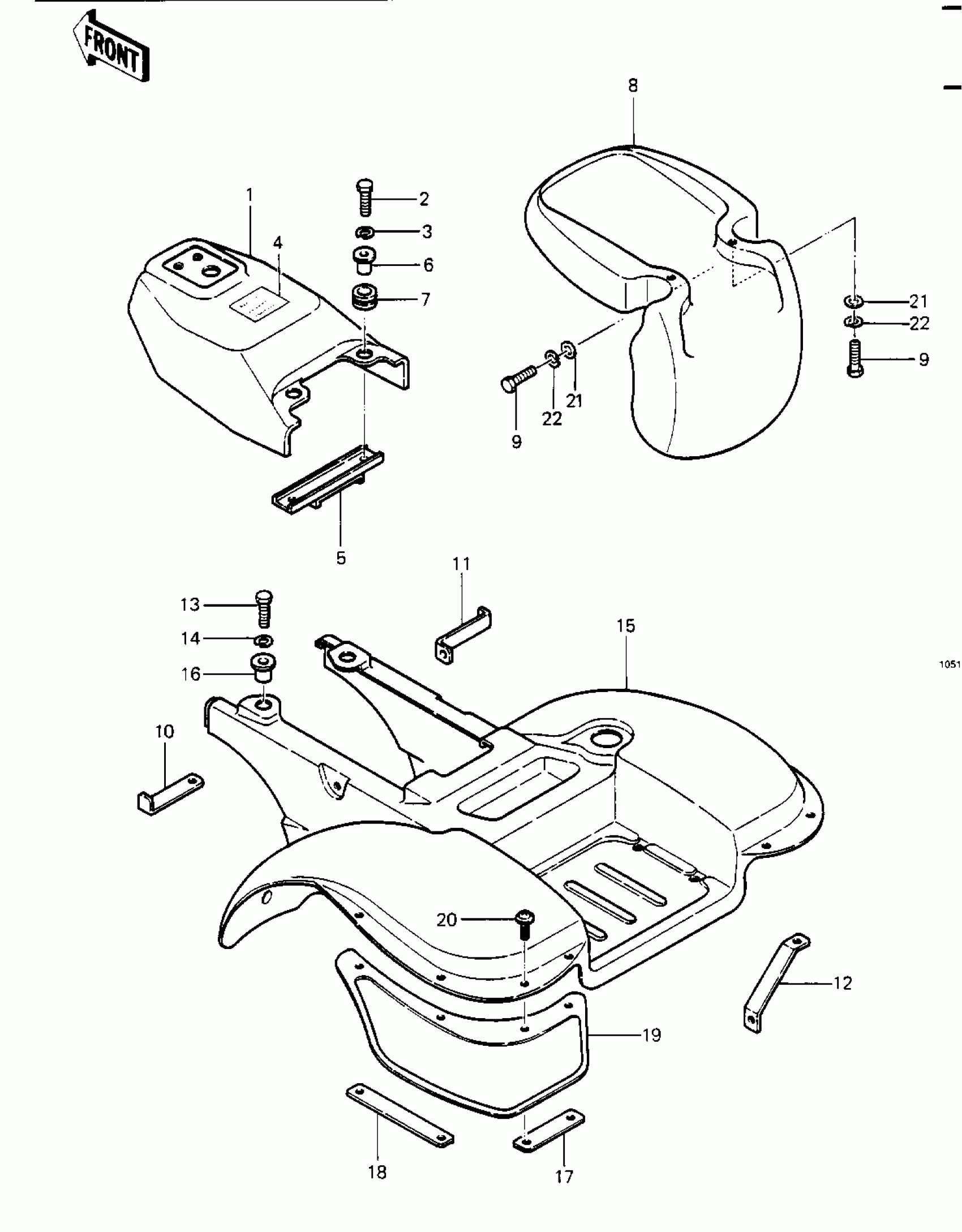 FRONT

8

1
2
3
4
6
7
21
22
9
9
22
21
5

11
13
14
15
16
1051
10
20
12
19
18
17