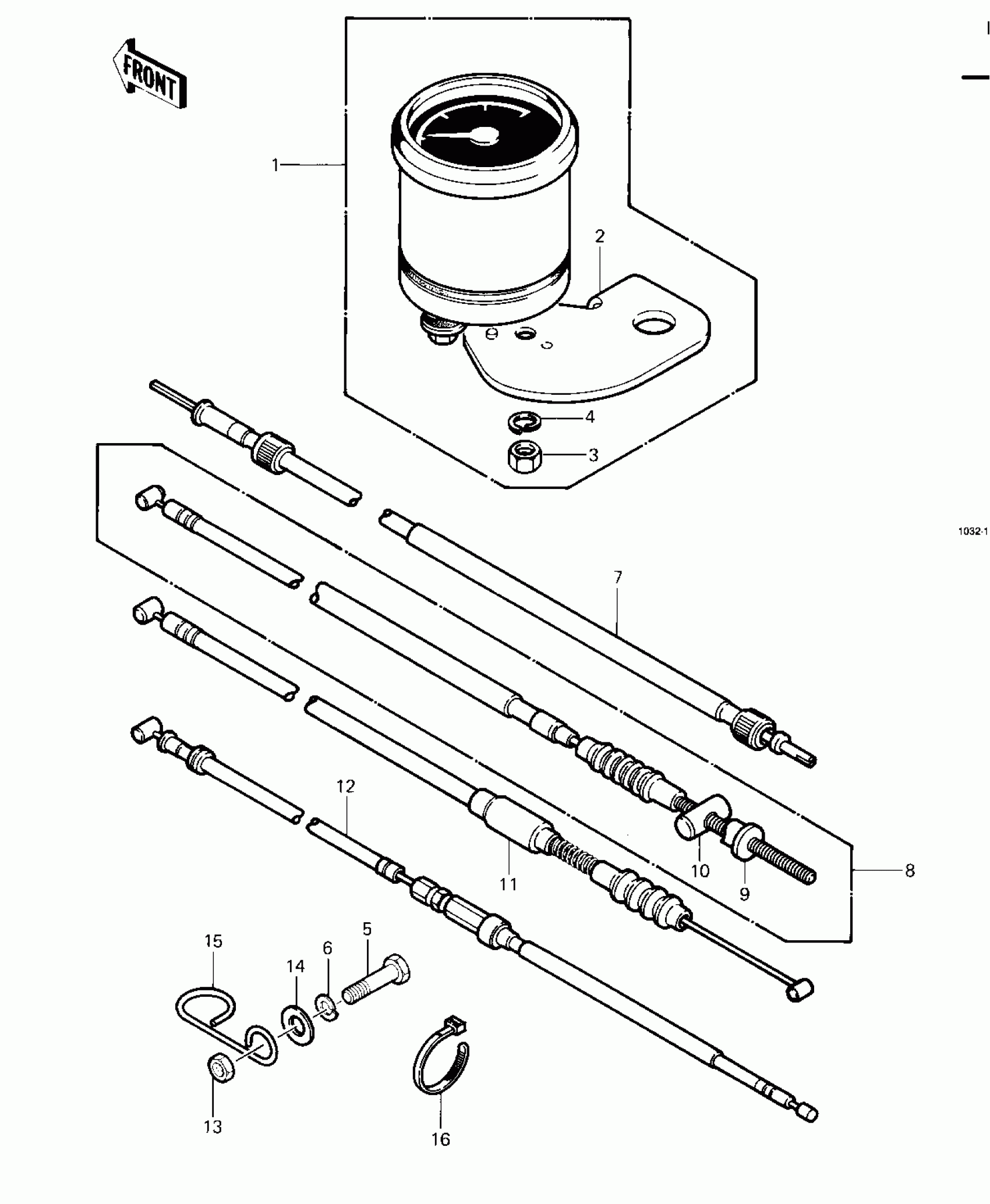 FRONT

1
2
4
3

1032-1

7
12
11
10
9
8
15
14
6
5
13
16