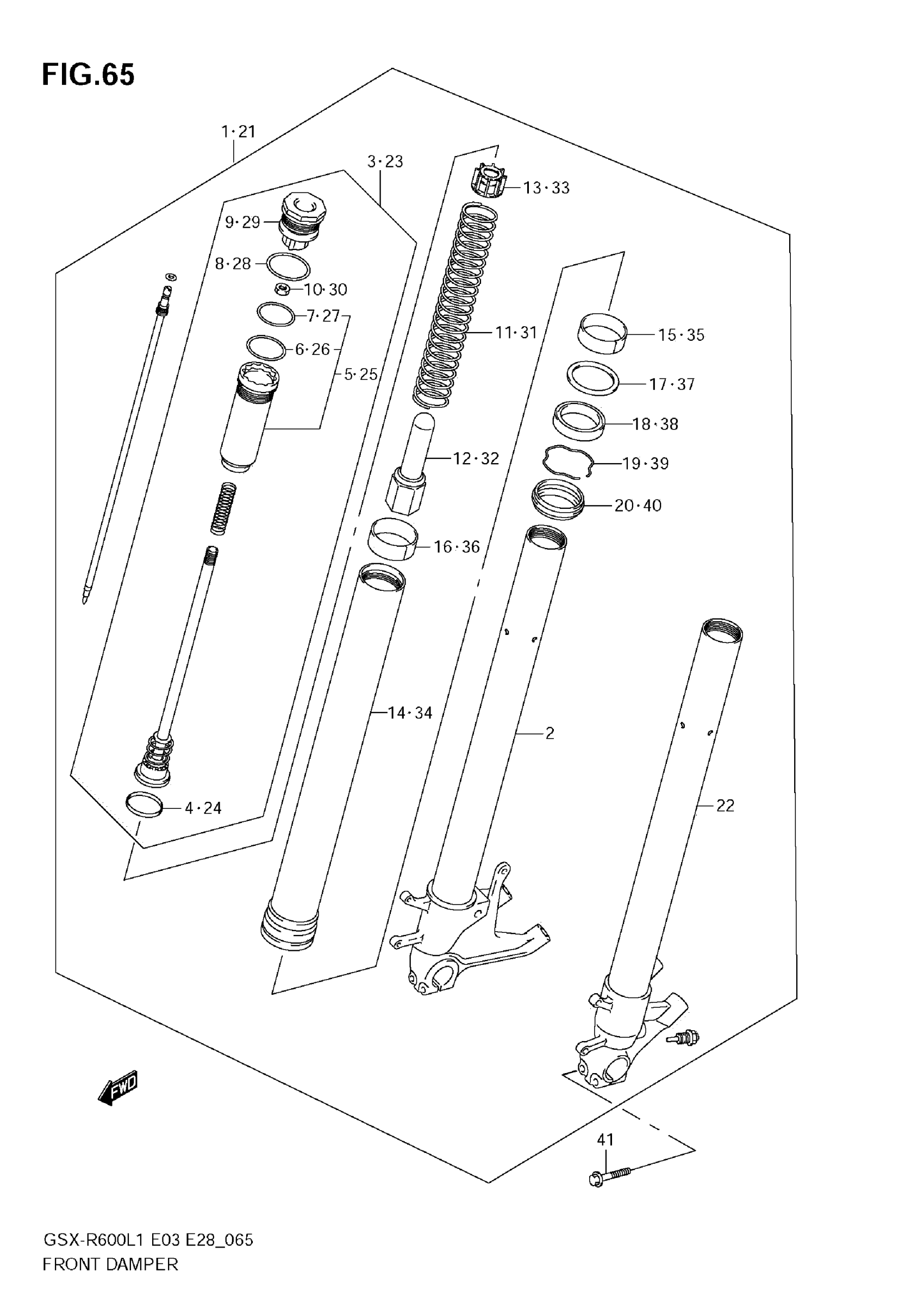 FIG.65

1·21

3·23

13·33

9·29

8·28

10·30

7·27

6·26

5·25

11·31

15·35

17·37

18·38

12·32

19·39

20·40

16·36

14·34

2

22

4·24

FWD

41

GSX-R600L1 E03 E28_065
FRONT DAMPER