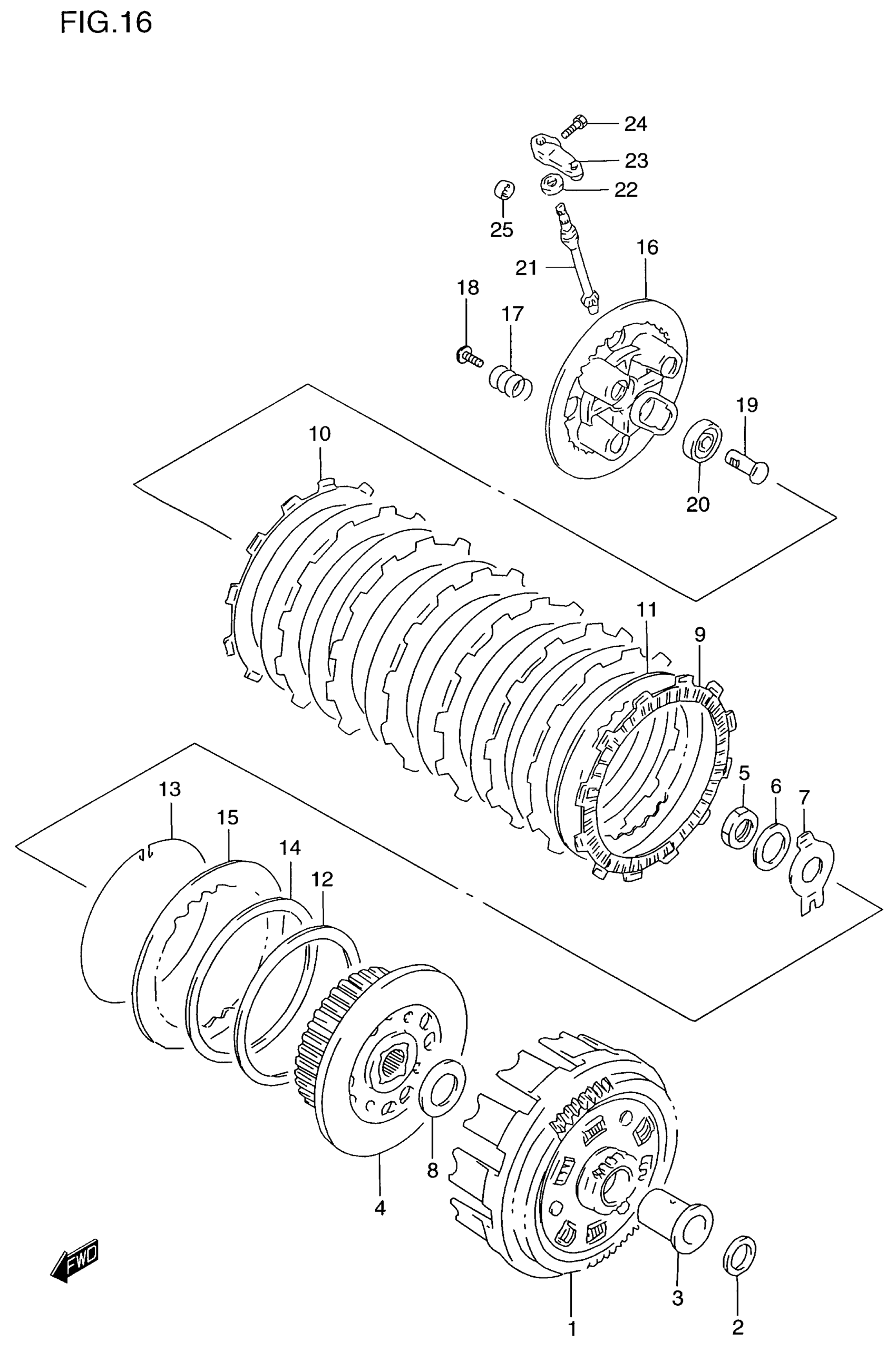 FIG.16

24
23
22
25
21
16
18
17
19
20
10
11
9
5
6
7
13
15
14
12
8
4
FWD
3
2
1