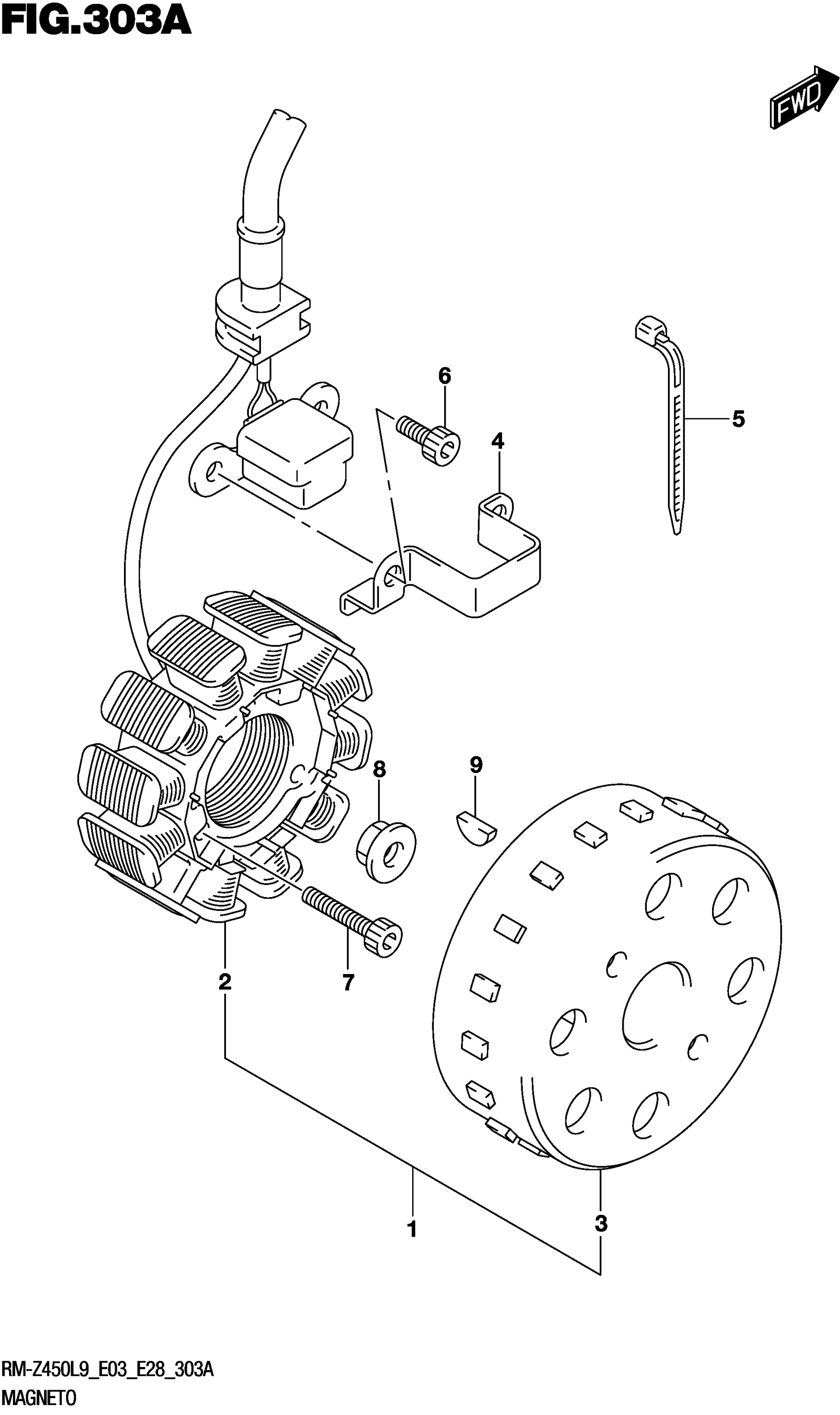 FIG.303A

FWD

6
4
5
8
9
2
7
1
3

RM-Z450L9_E03_E28_303A
MAGNETO