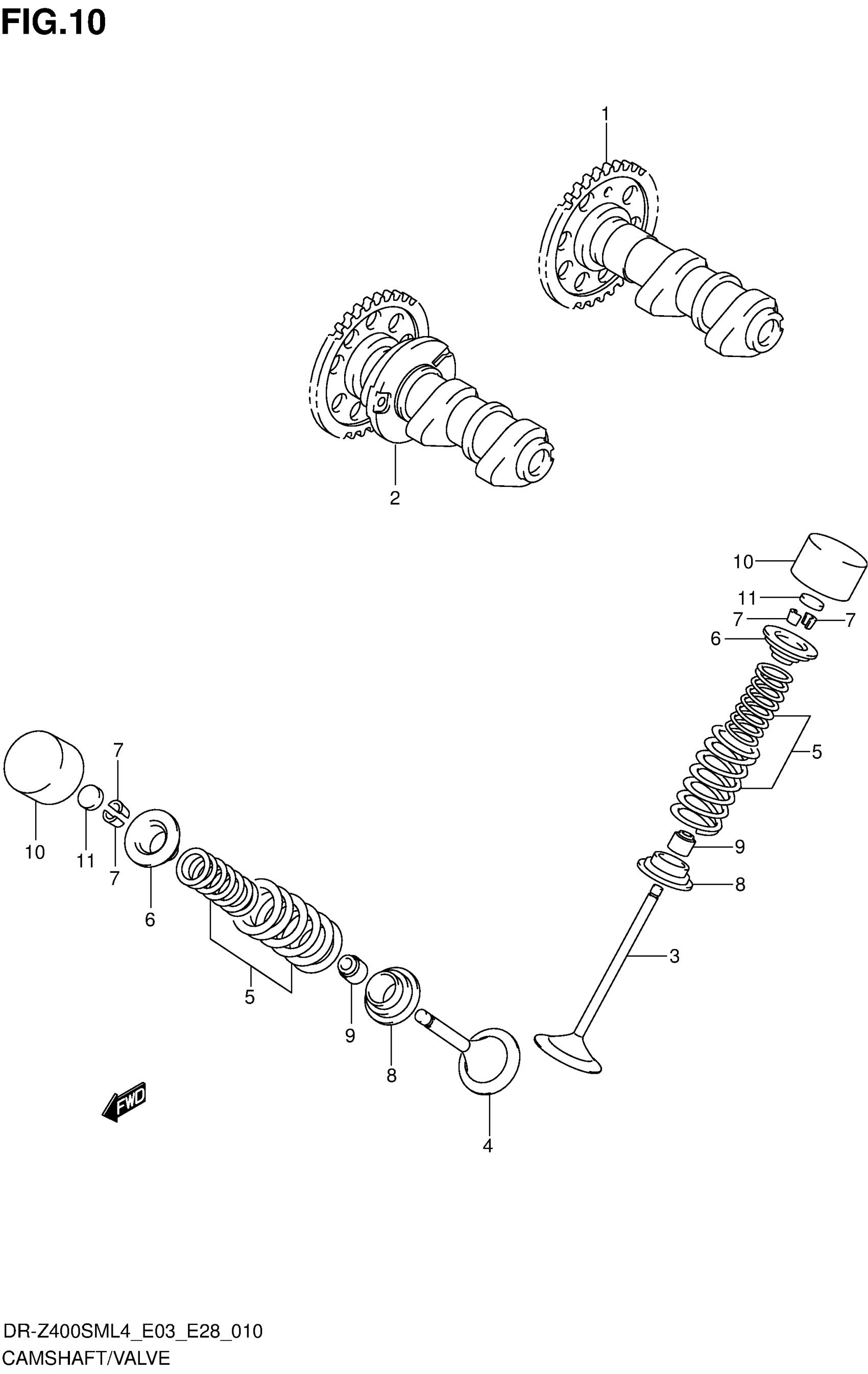 FIG.10

1

2

10
11
7
7
6
5
9
8
3

7
10
11
7
6
5
9
8
4

FWD

DR-Z400SML4_E03_E28_010
CAMSHAFT/VALVE