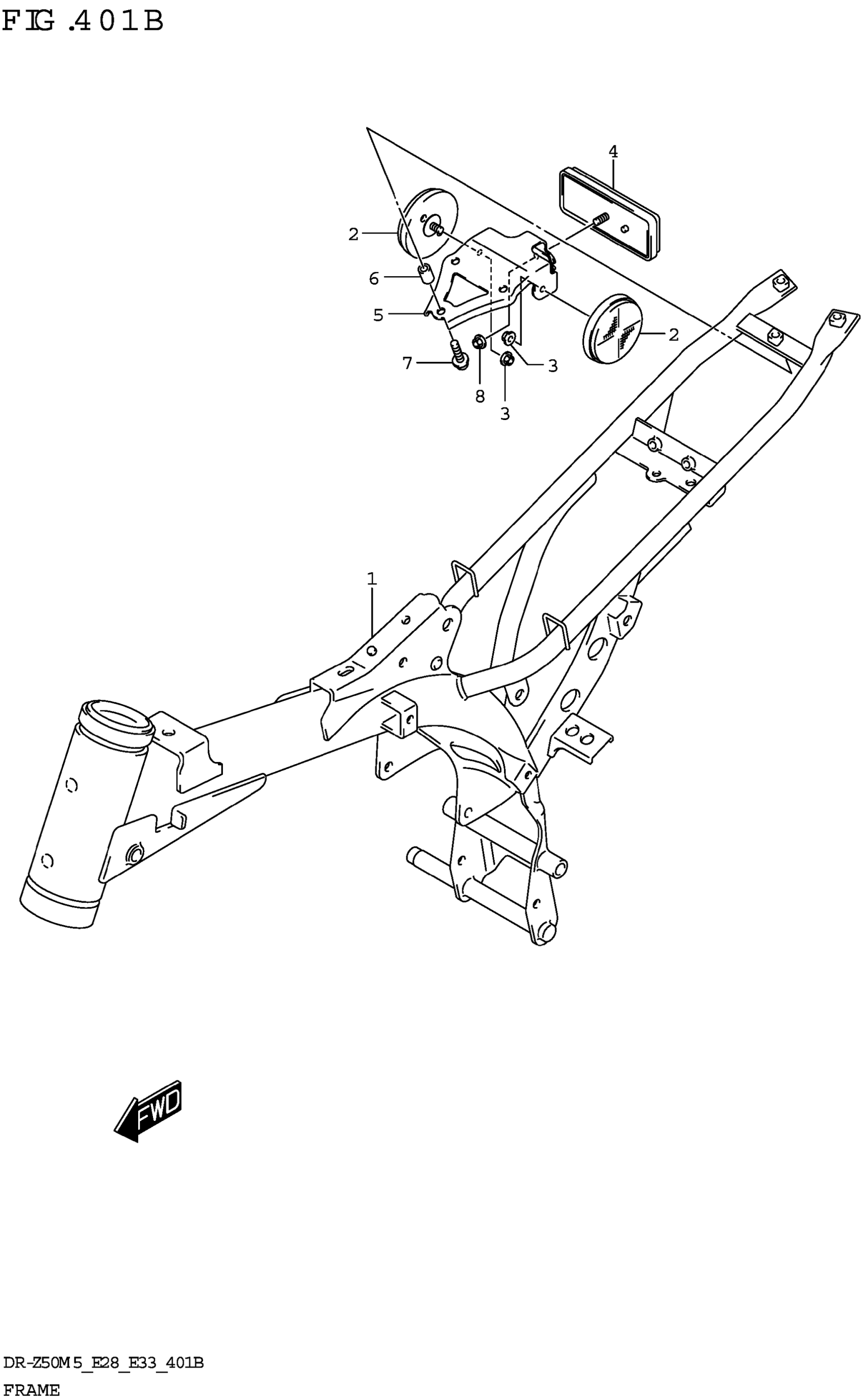 FIG.401B

4
2
6
5
7
8
3
3
2

1

FWD

DR-Z50M5_E28_E33_401B
FRAME