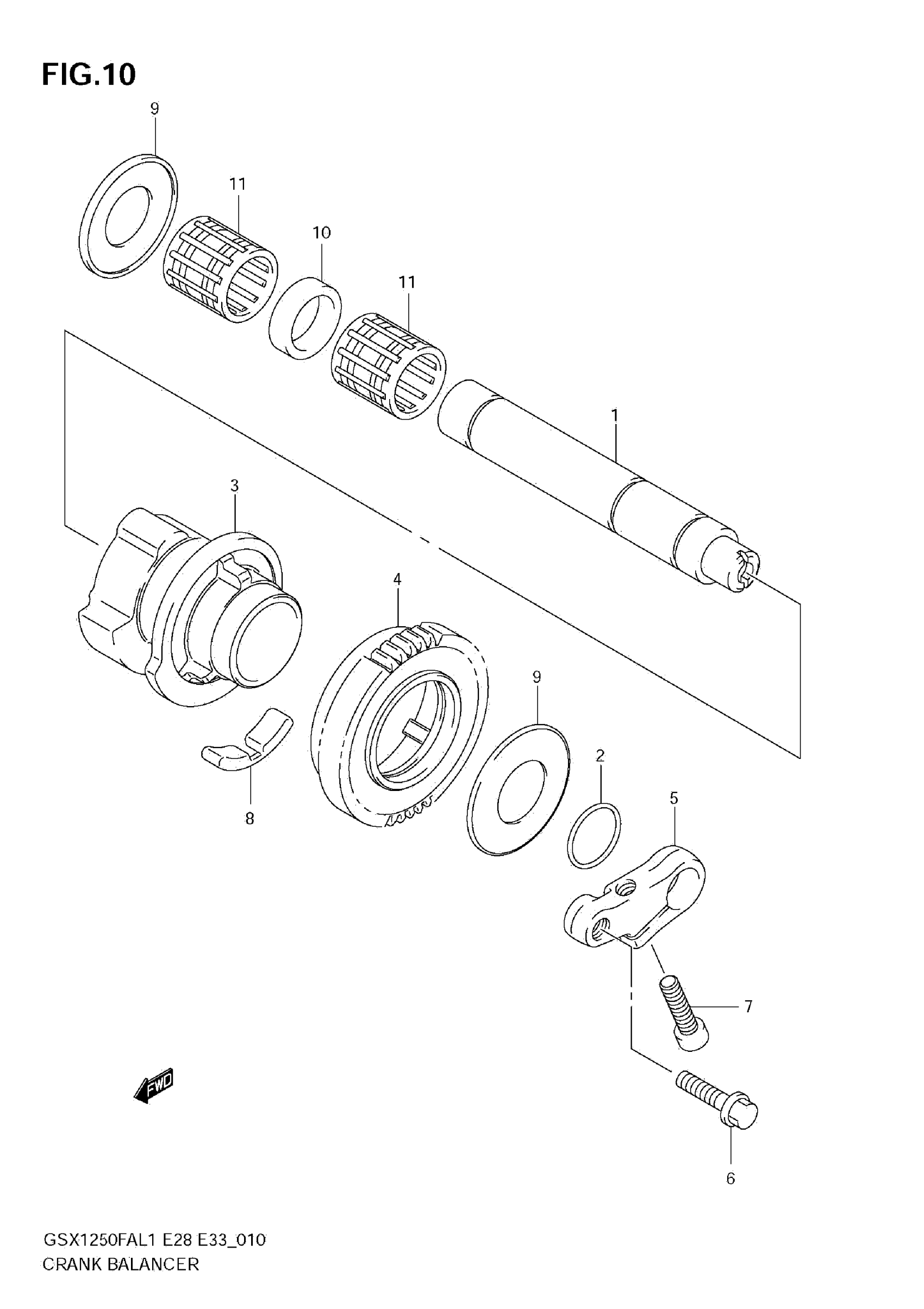 FIG.10

9
11
10
11
1
3
4
9
2
5
8
7
FWD
6

GSX1250FAL1 E28 E33_010
CRANK BALANCER