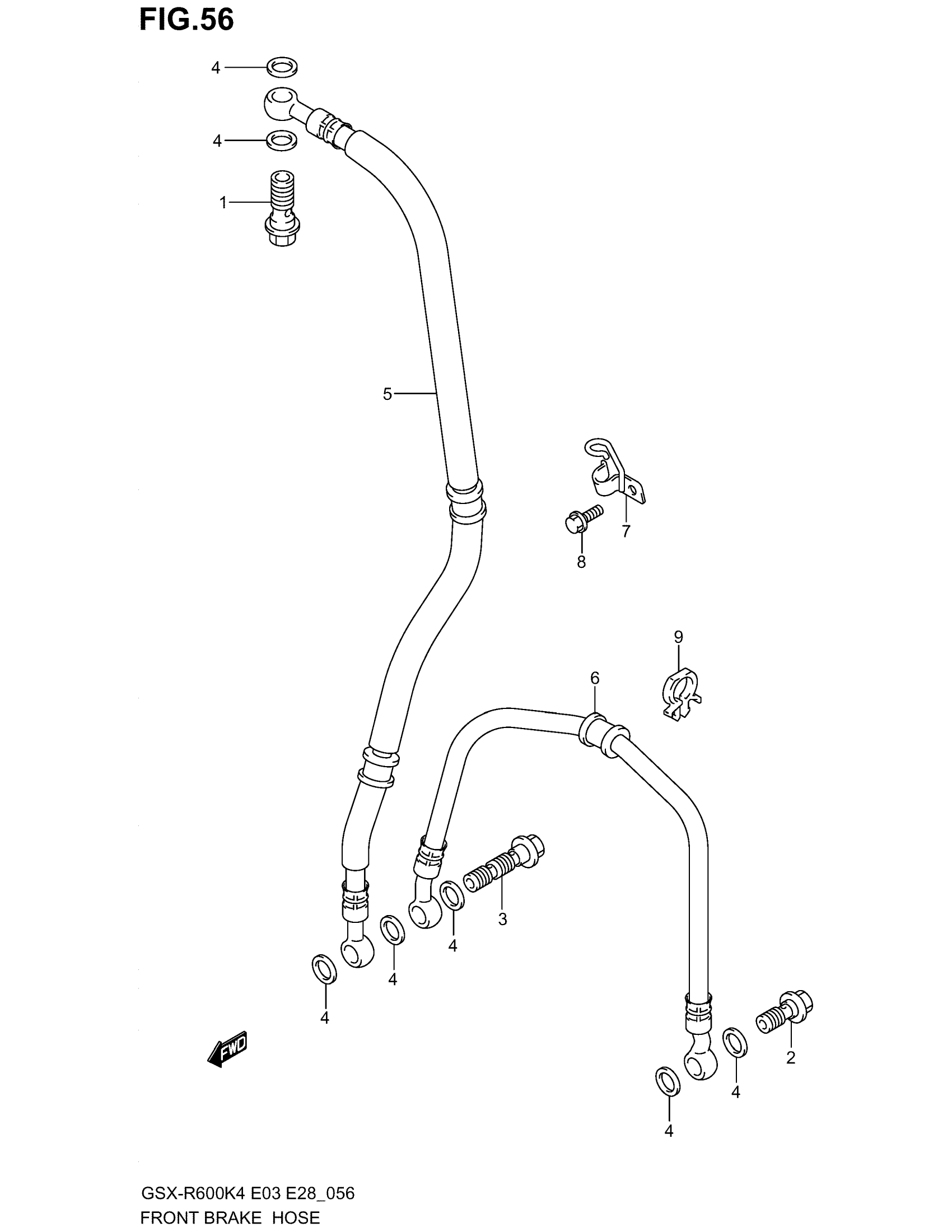 FIG.56

4
4
1
5
7
8
9
6
3
4
4
4
FWD
2
4
4

GSX-R600K4 E03 E28_056
FRONT BRAKE HOSE