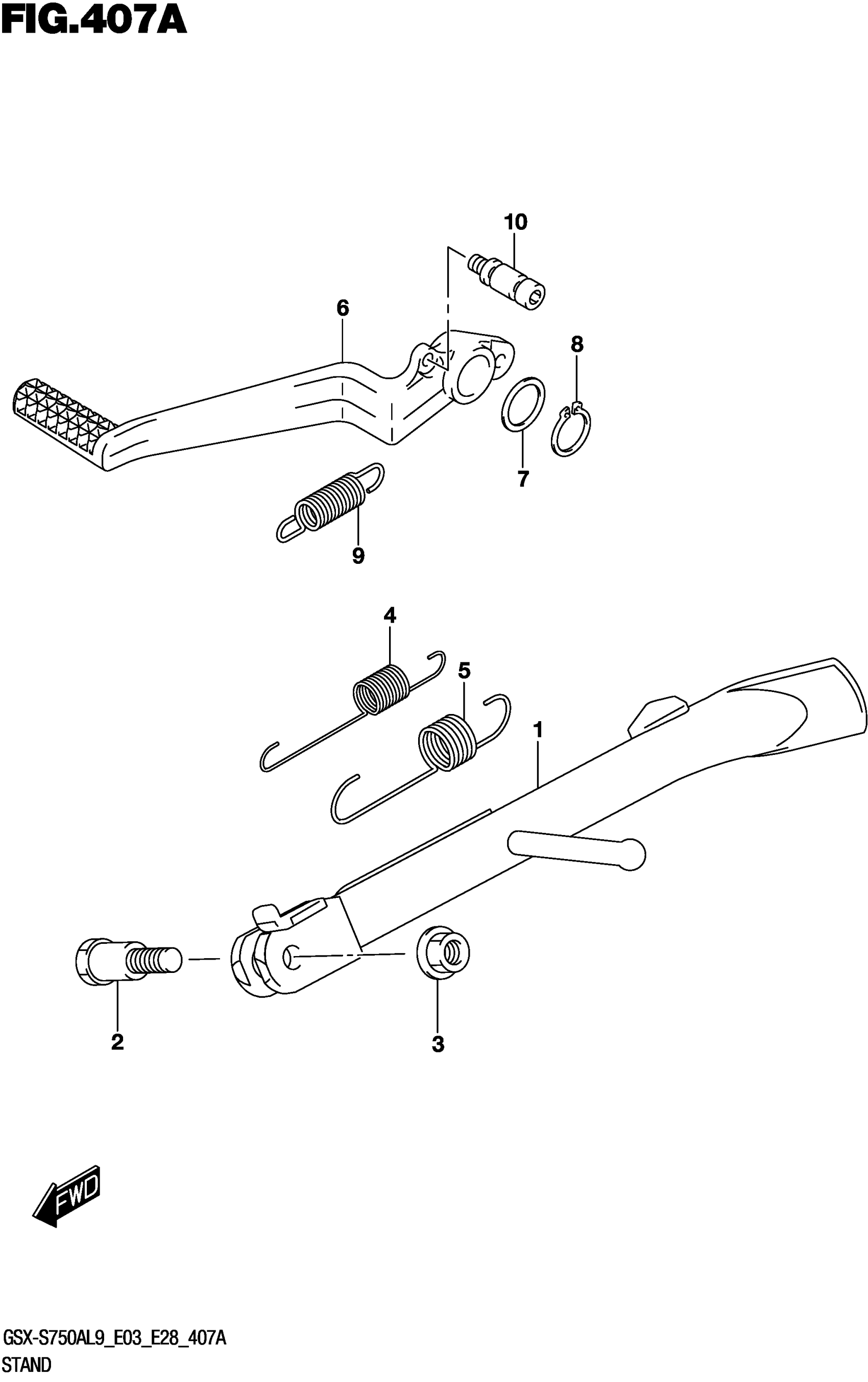 FIG.407A

10

6

8

7

9

4

5

1

2

3

FWD

GSX-S750AL9_E03_E28_407A
STAND