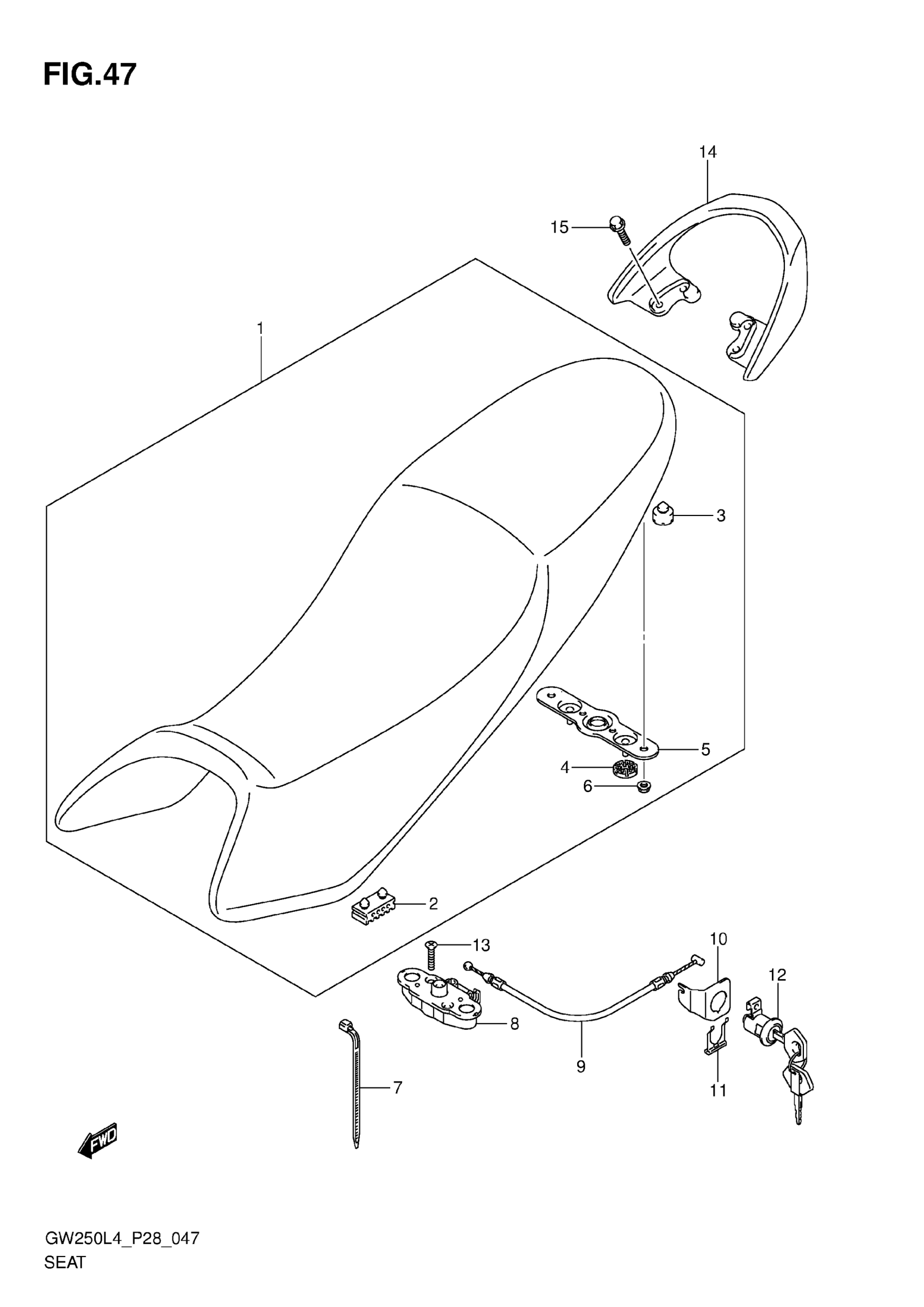 FIG.47

14
15
1
3
5
4
6
2
13
10
12
8
9
11
7
FWD

GW250L4_P28_047
SEAT