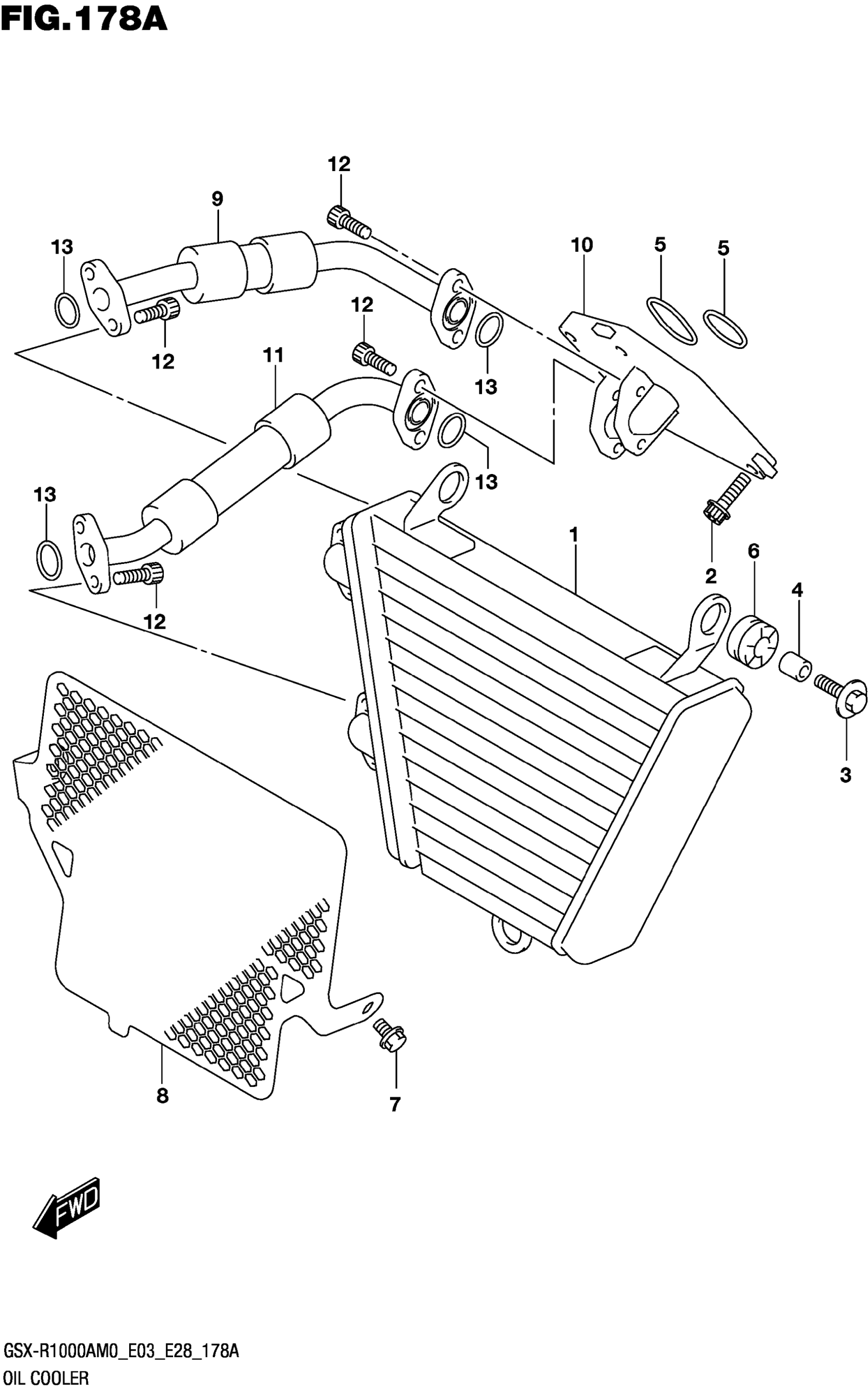 FIG.178A

12
9
13
10
5
5
12
12
11
13
13
13
1
2
6
4
12
3
8
7
FWD

GSX-R1000AM0_E03_E28_178A
OIL COOLER