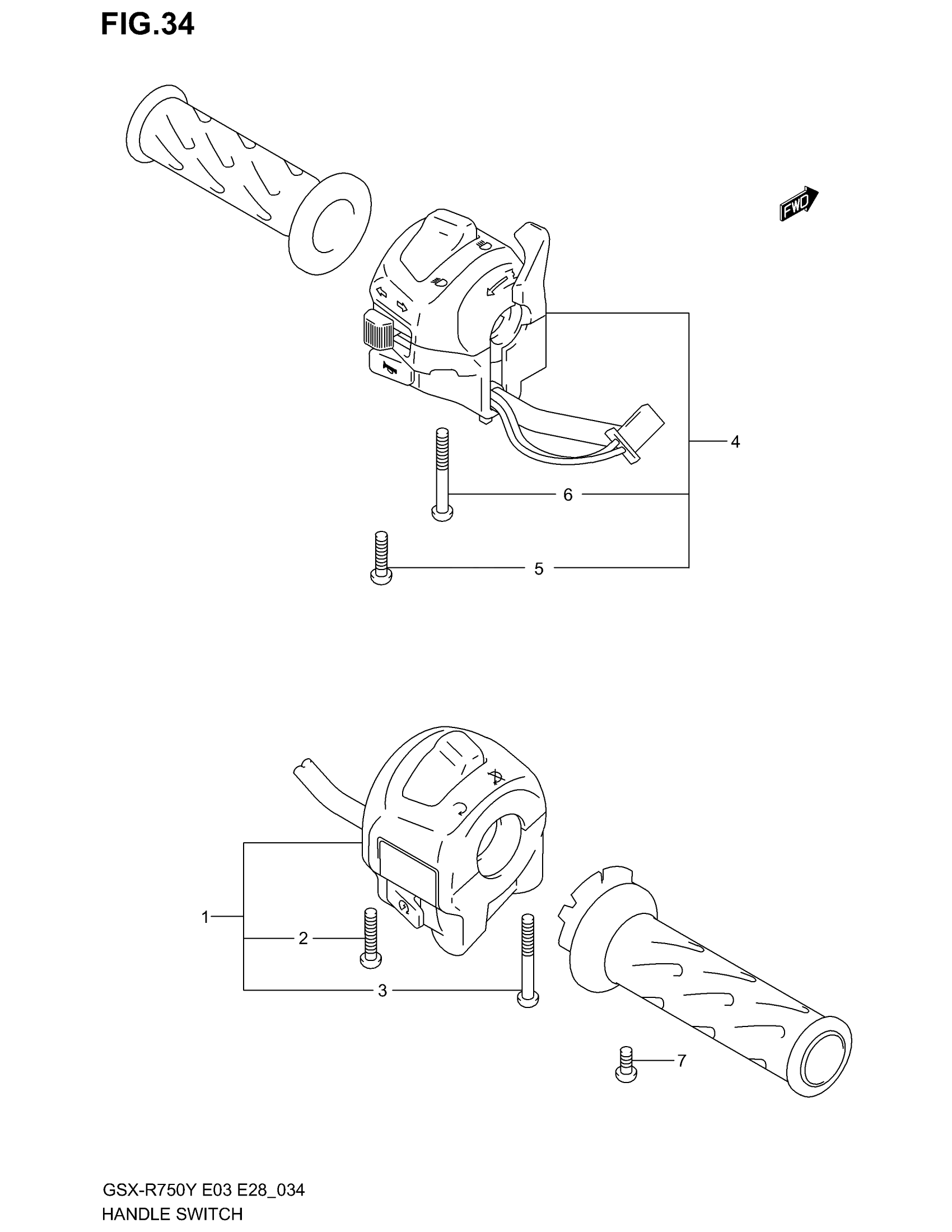 FIG.34

FWD

4

6

5

1

2

3

7

GSX-R750Y E03 E28_034
HANDLE SWITCH