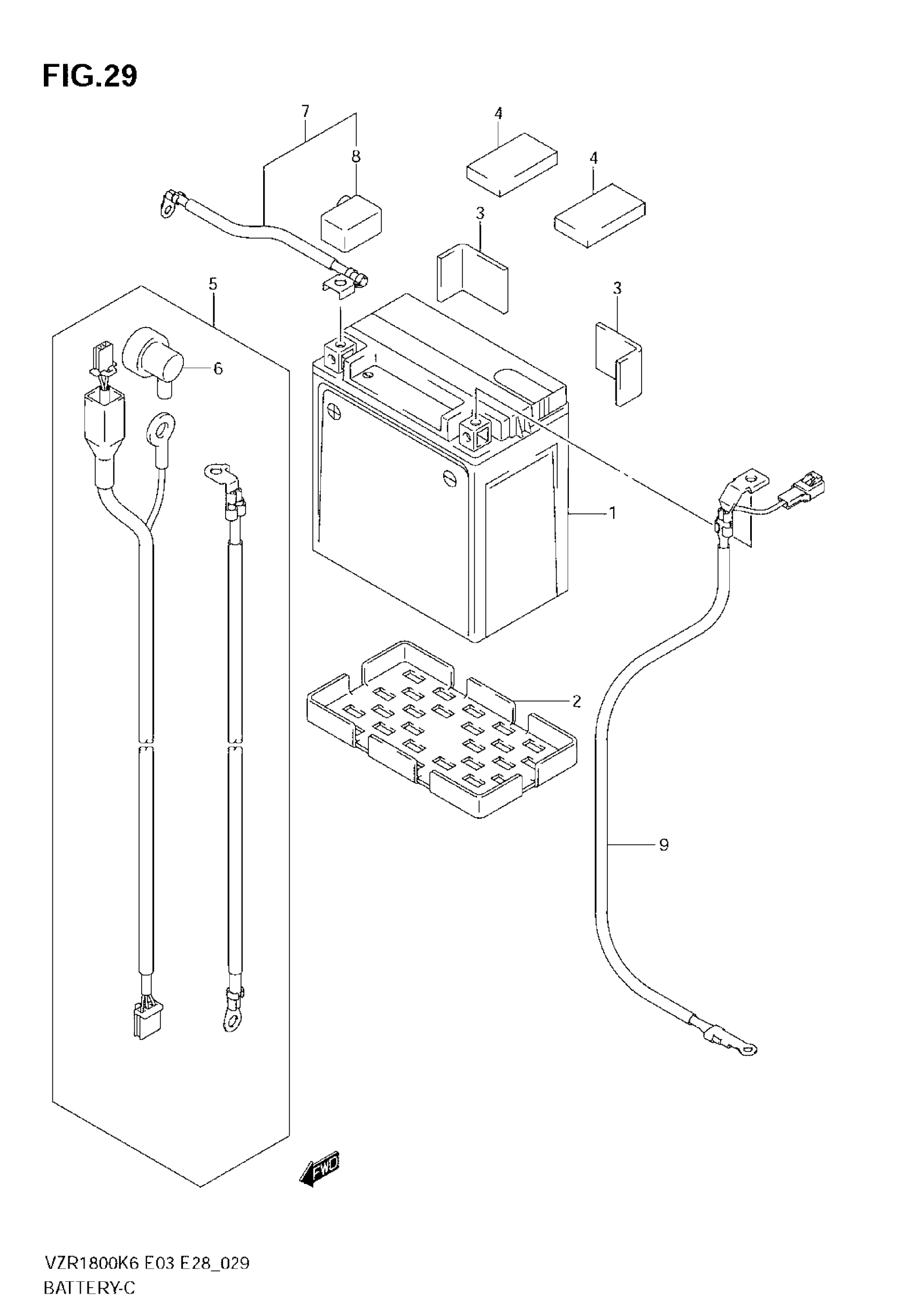 FIG.29

7
8
4
4
3
3
5
6
1
2
9
FWD

VZR1800K6 E03 E28_029
BATTERY-C