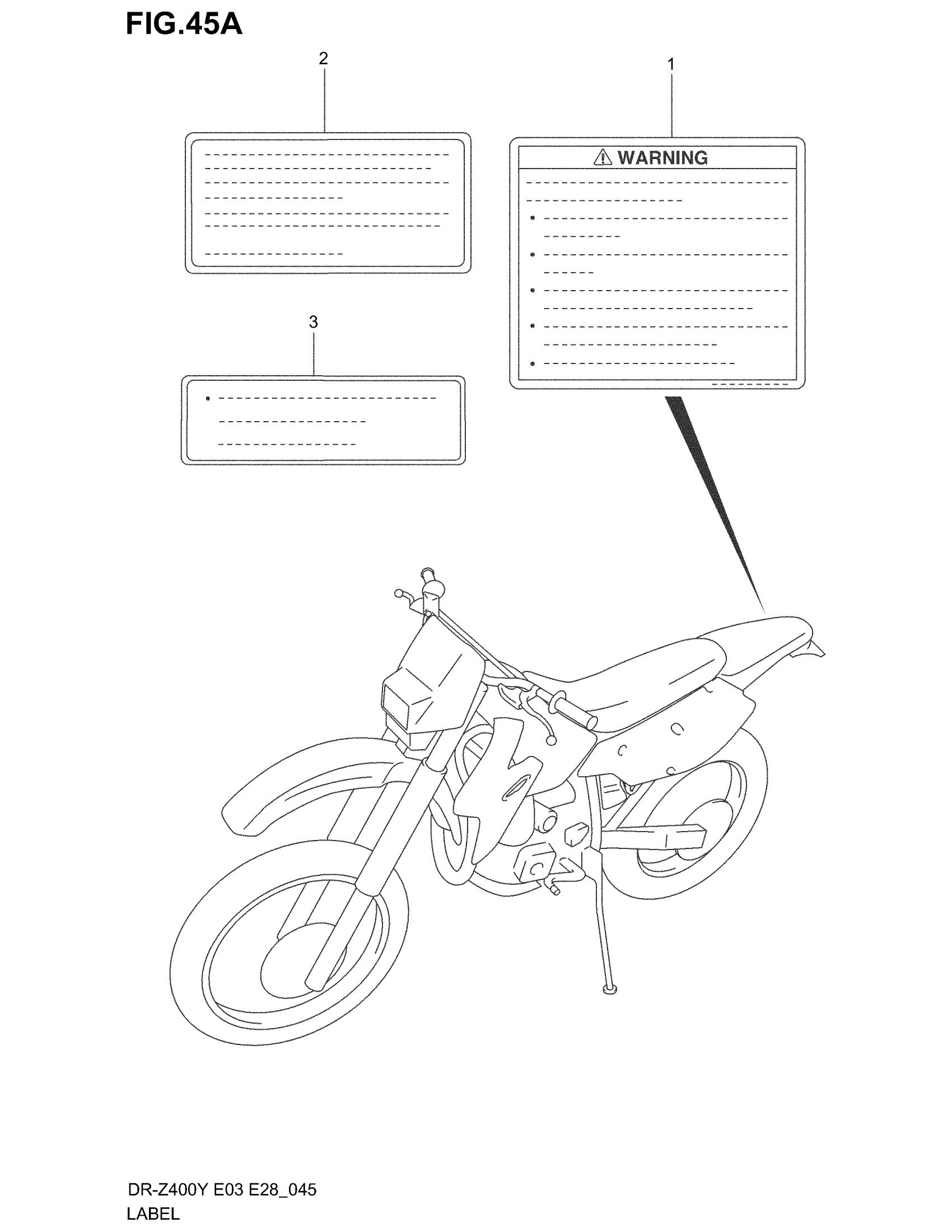 FIG.45A

2

1

WARNING

3

DR-Z400Y E03 E28_045
LABEL