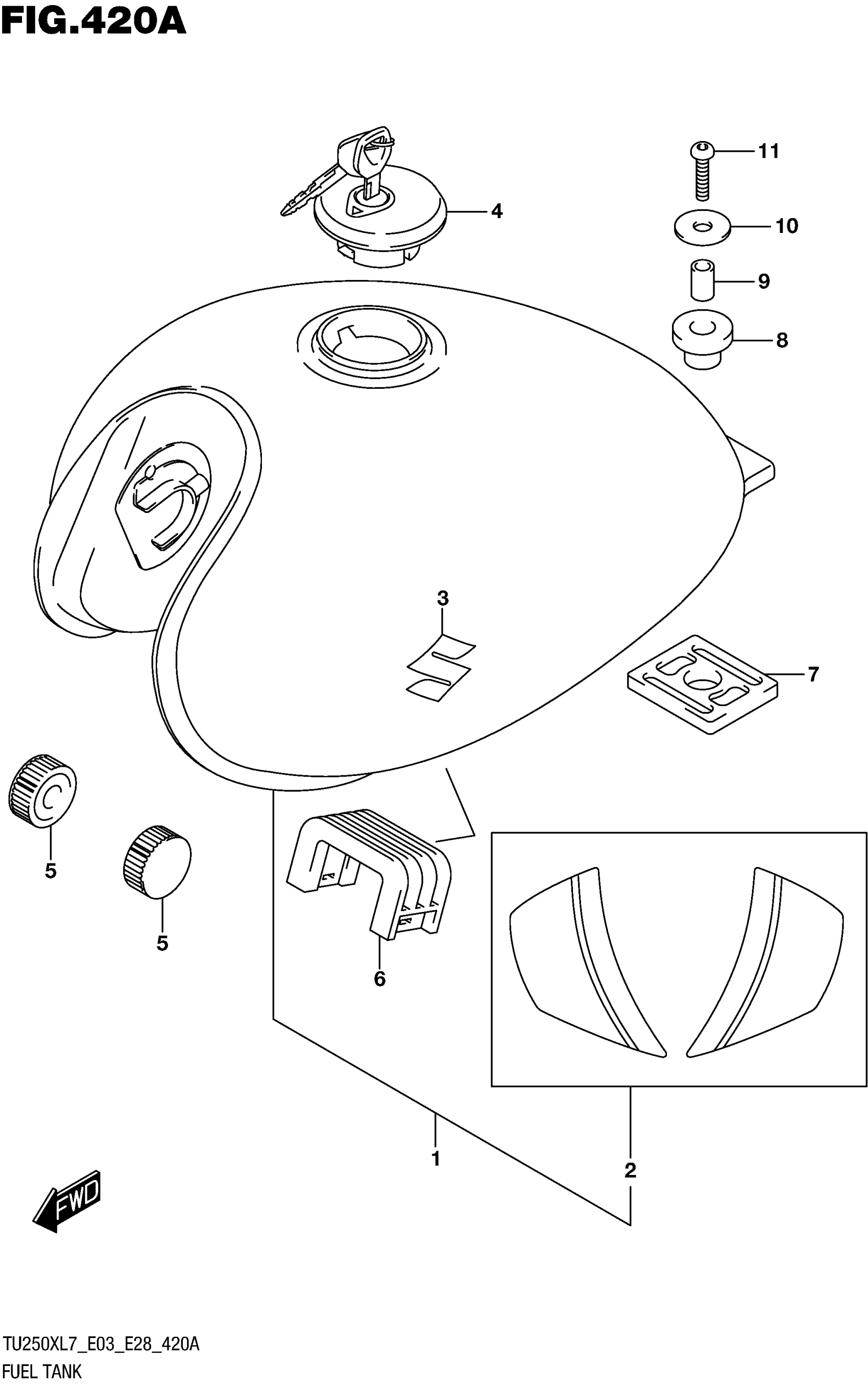 FIG.420A

11

4

10

9

8

3

7

5

5

6

1

2

FWD

TU250XL7_E03_E28_420A
FUEL TANK