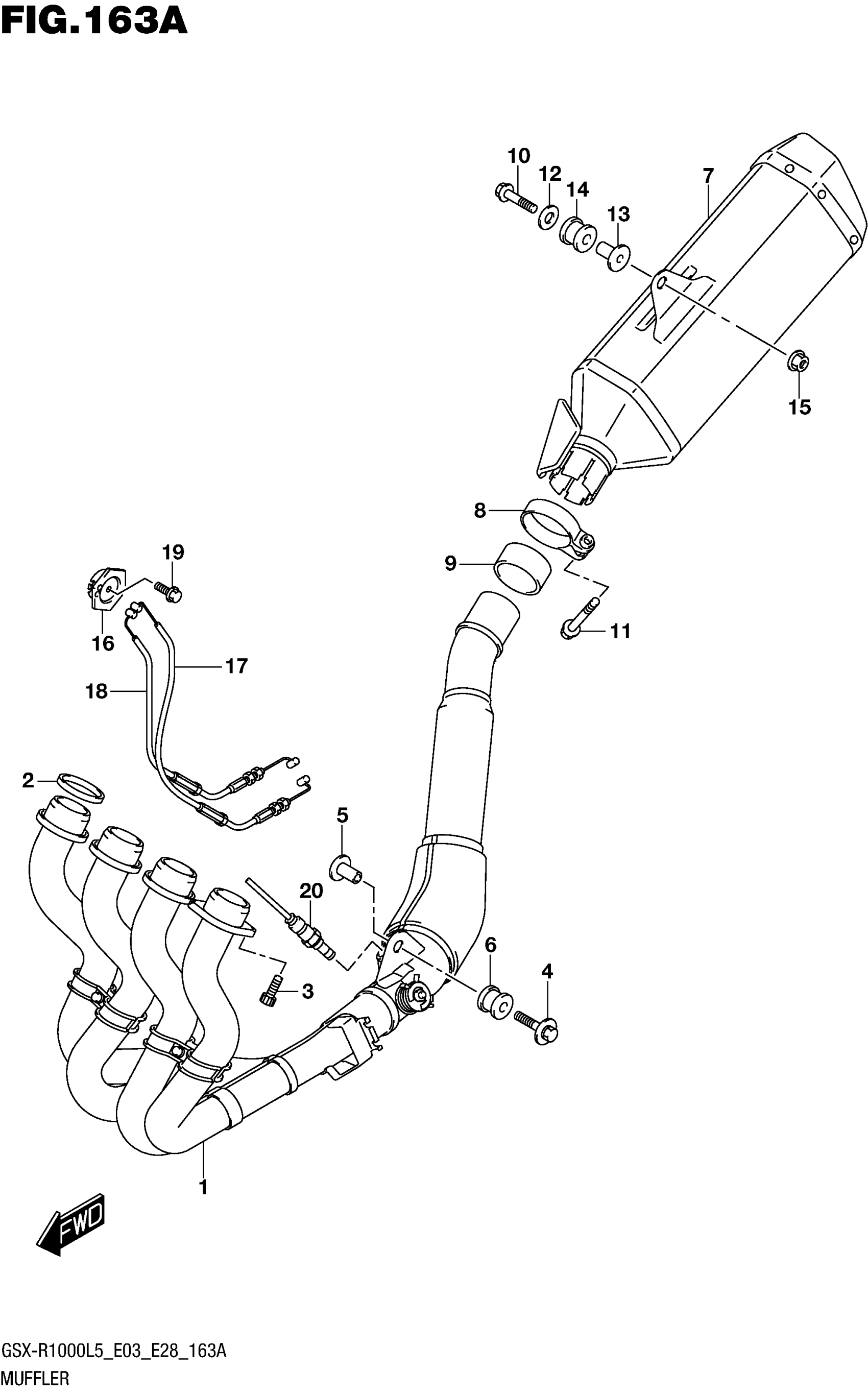 FIG.163A

10
12
14
13
7
15
8
9
11
19
16
17
18
2
5
20
6
4
3
1
FWD

GSX-R1000L5_E03_E28_163A
MUFFLER