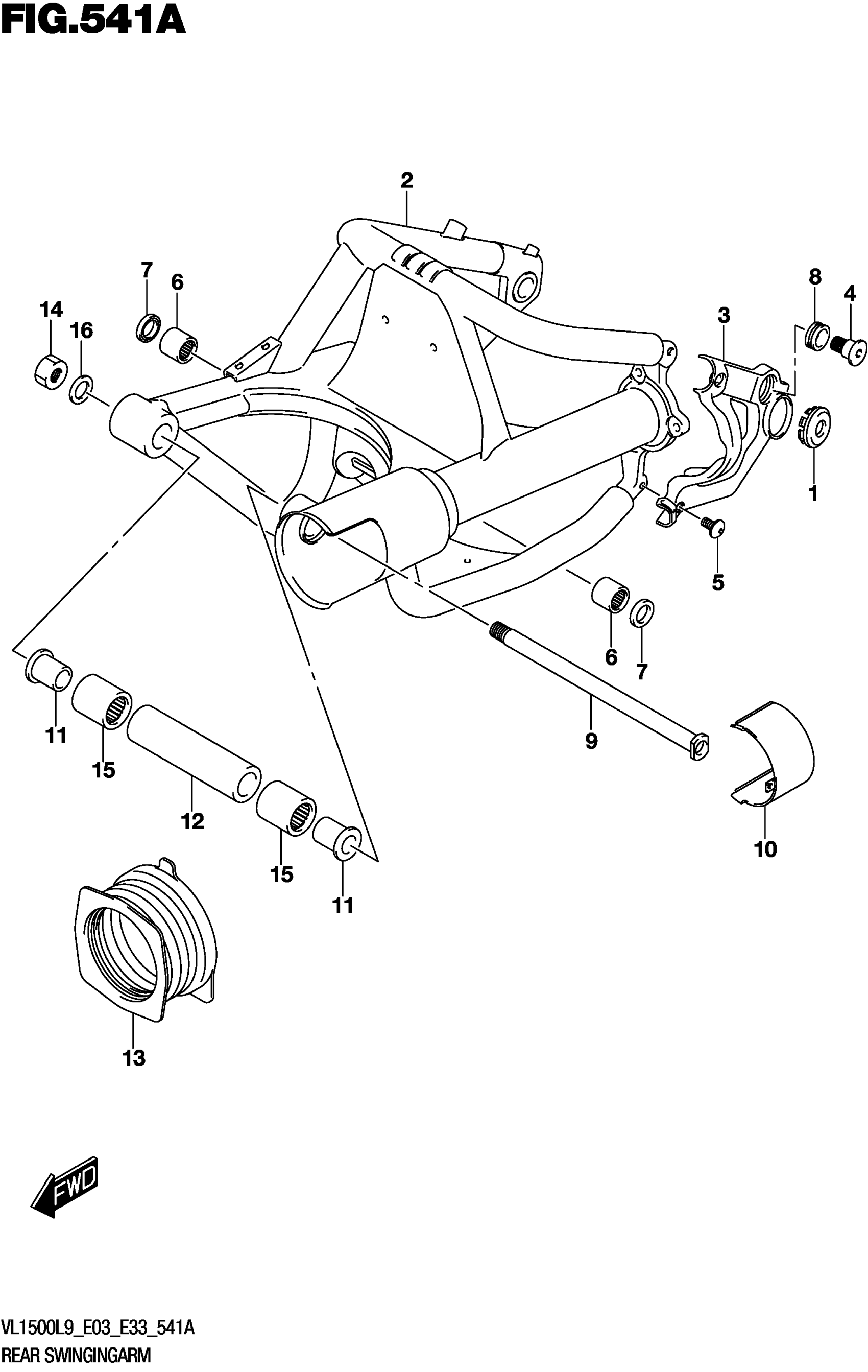 FIG.541A

2
7
6
14
16
8
4
3
1
5
6
7
9
10
11
15
12
15
11
13

FWD

VL1500L9_E03_E33_541A
REAR SWINGINGARM