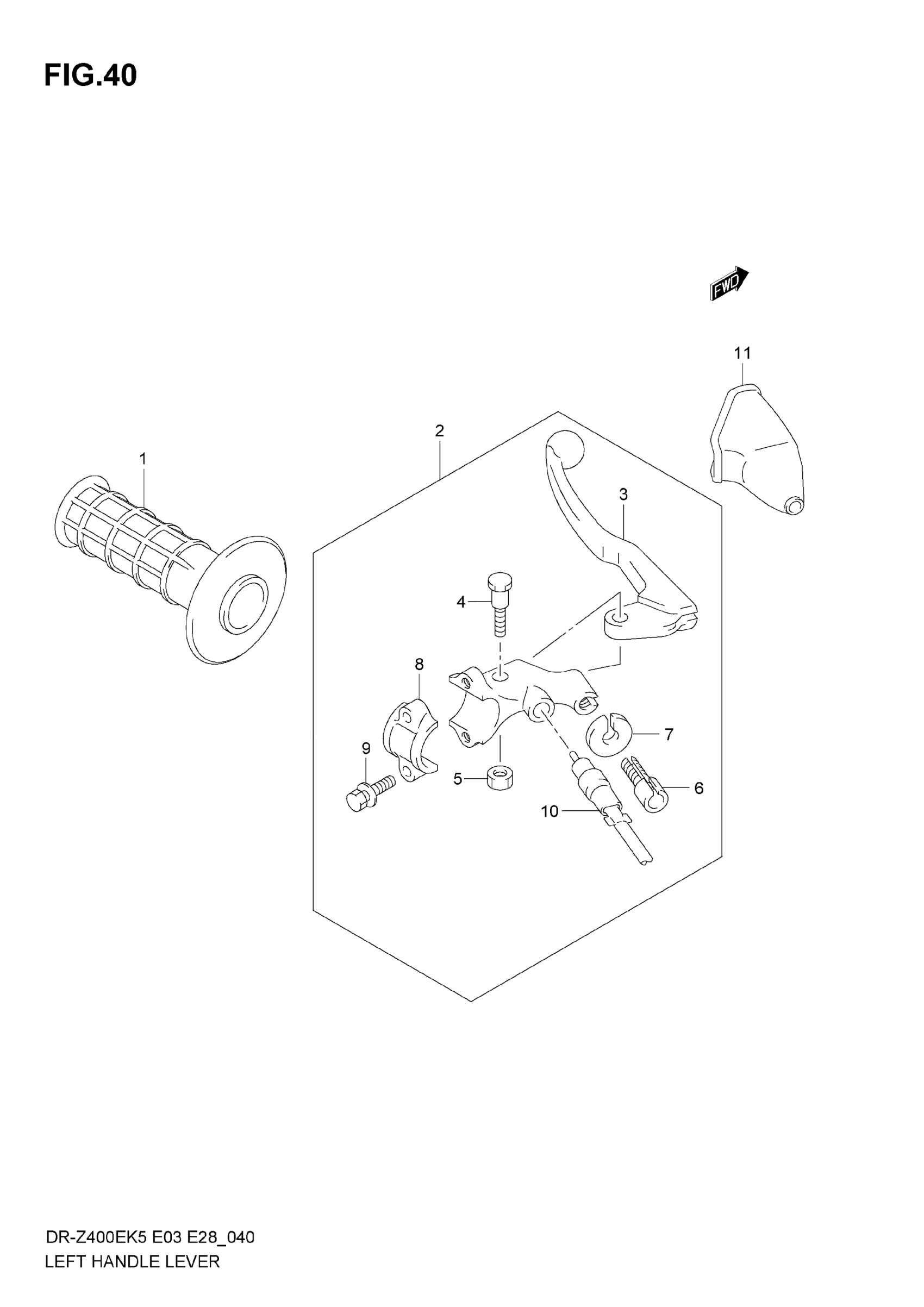 FIG.40

FWD

11

2

1

3

4

8

7

9

5

6

10

DR-Z400EK5 E03 E28_040
LEFT HANDLE LEVER