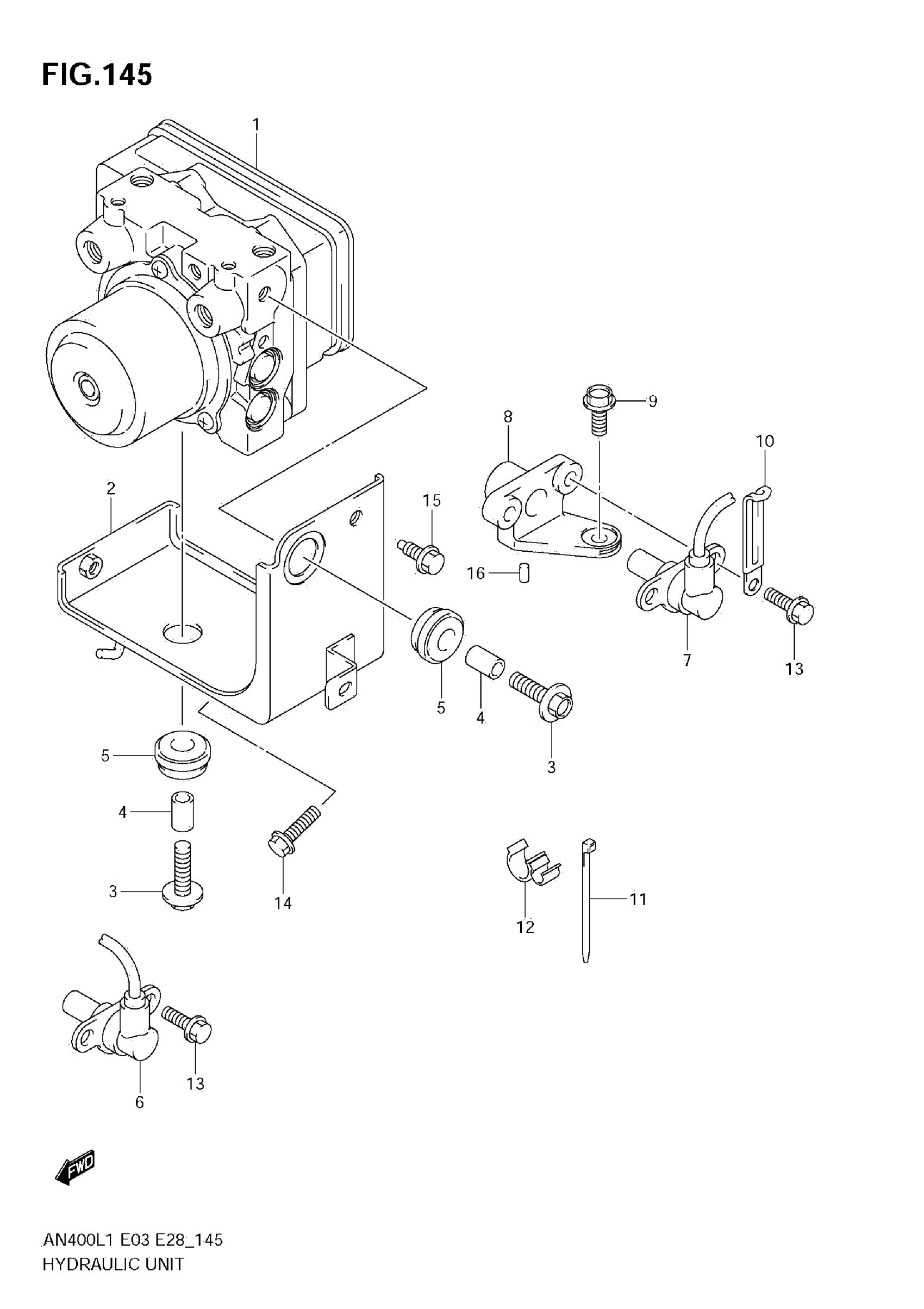 FIG.145

1

9

8

10

2

15

16

7

13

5

4

3

5

4

3

14

12

11

13

6

FWD

AN400L1 E03 E28_145
HYDRAULIC UNIT