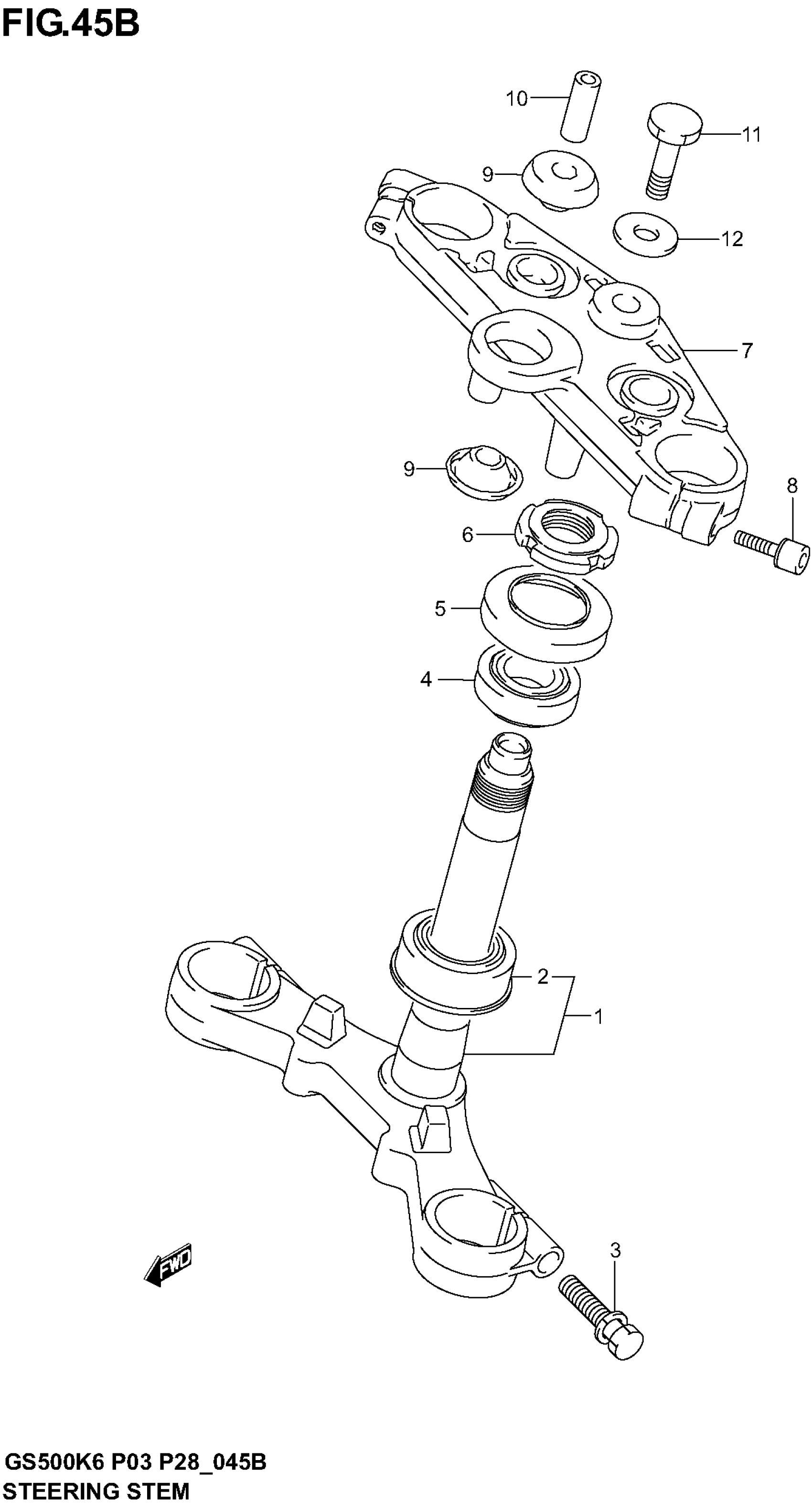 FIG.45B

10
11
9
12
7
9
8
6
5
4
2
1
FWD
3

GS500K6 P03 P28_045B
STEERING STEM