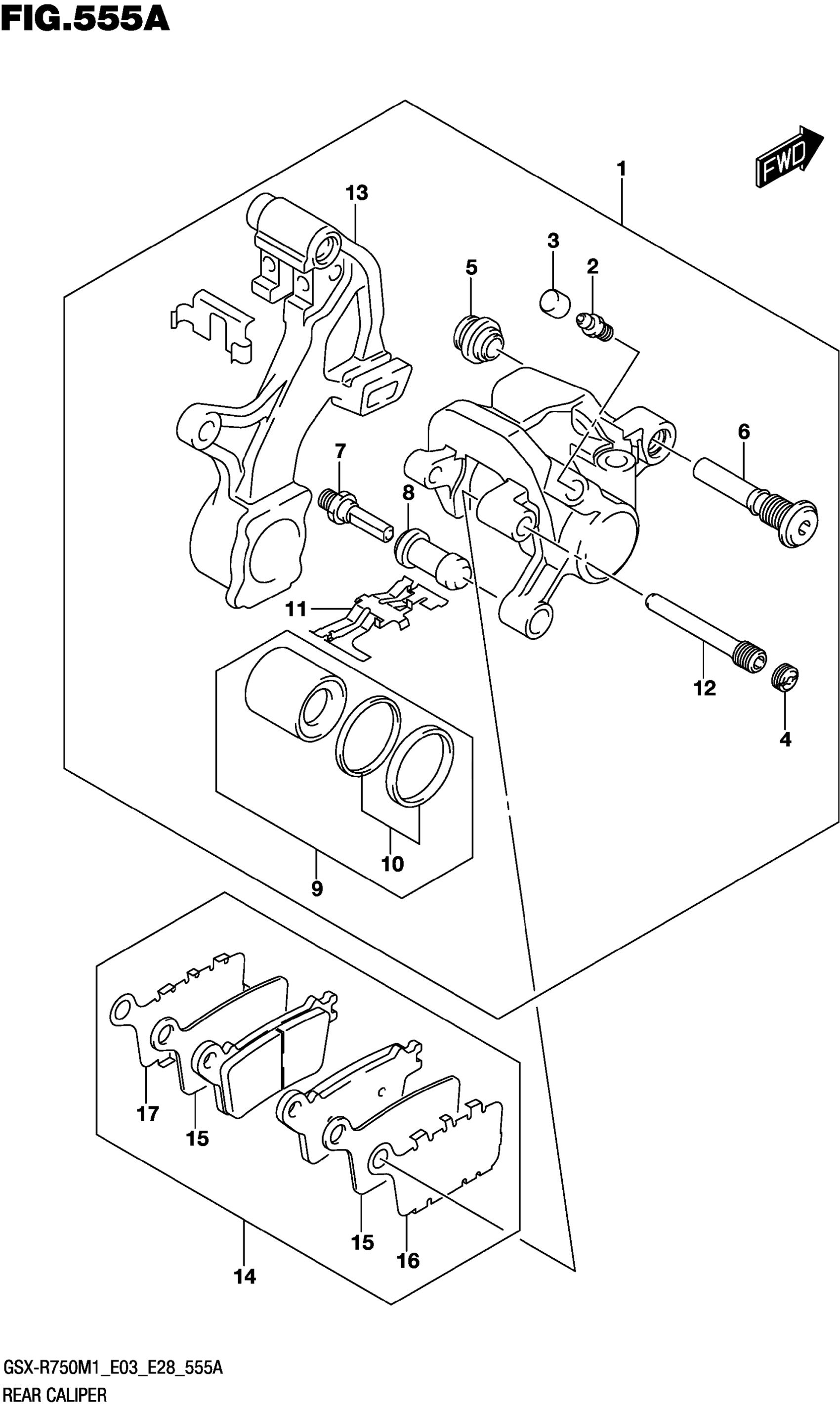 FIG.555A

FWD

1

13

3

2

5

6

7

8

11

12

4

10

9

17

15

15

16

14

GSX-R750M1_E03_E28_555A
REAR CALIPER