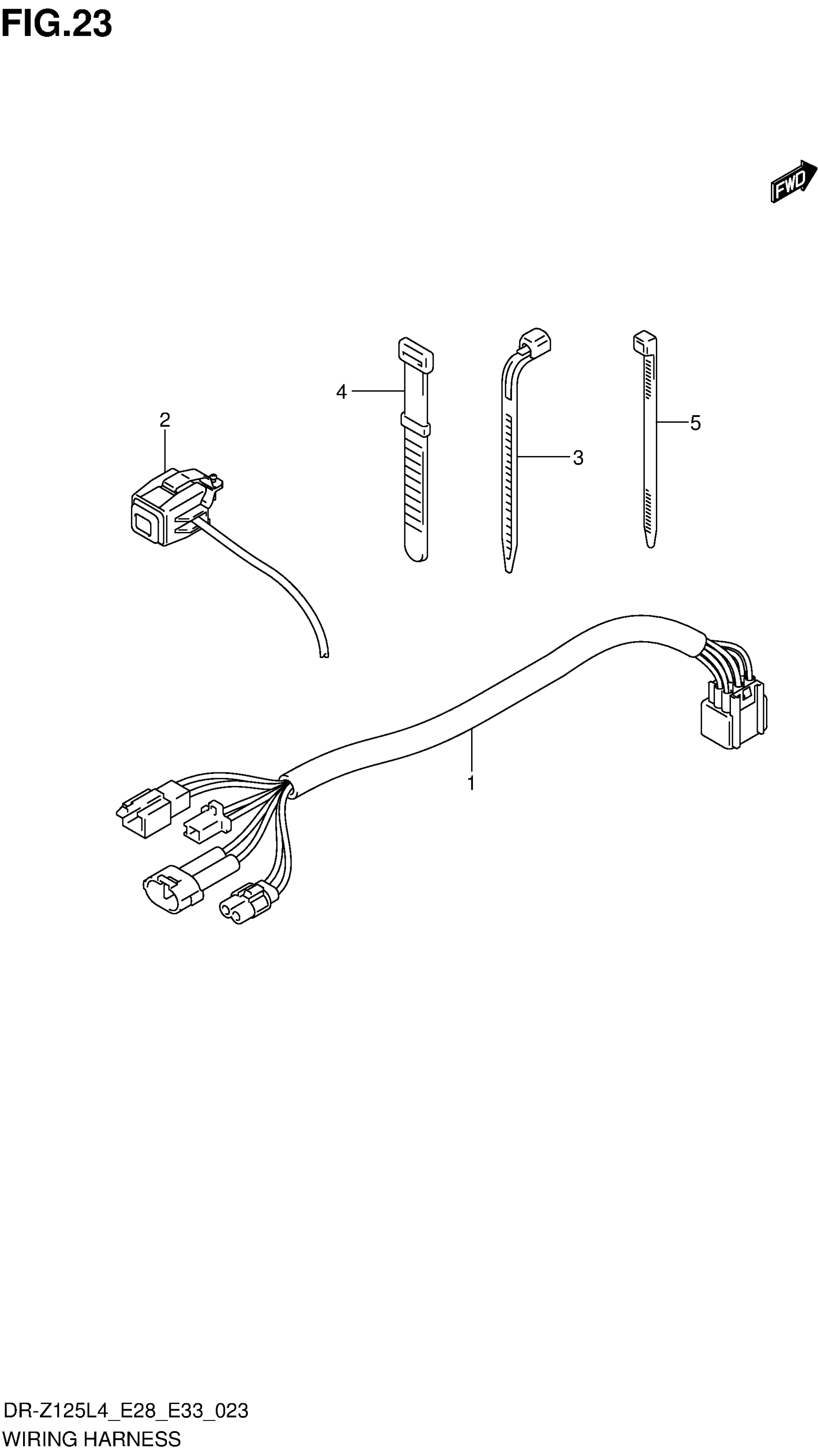 FIG.23

FWD

4

2

3

5

1

DR-Z125L4_E28_E33_023
WIRING HARNESS