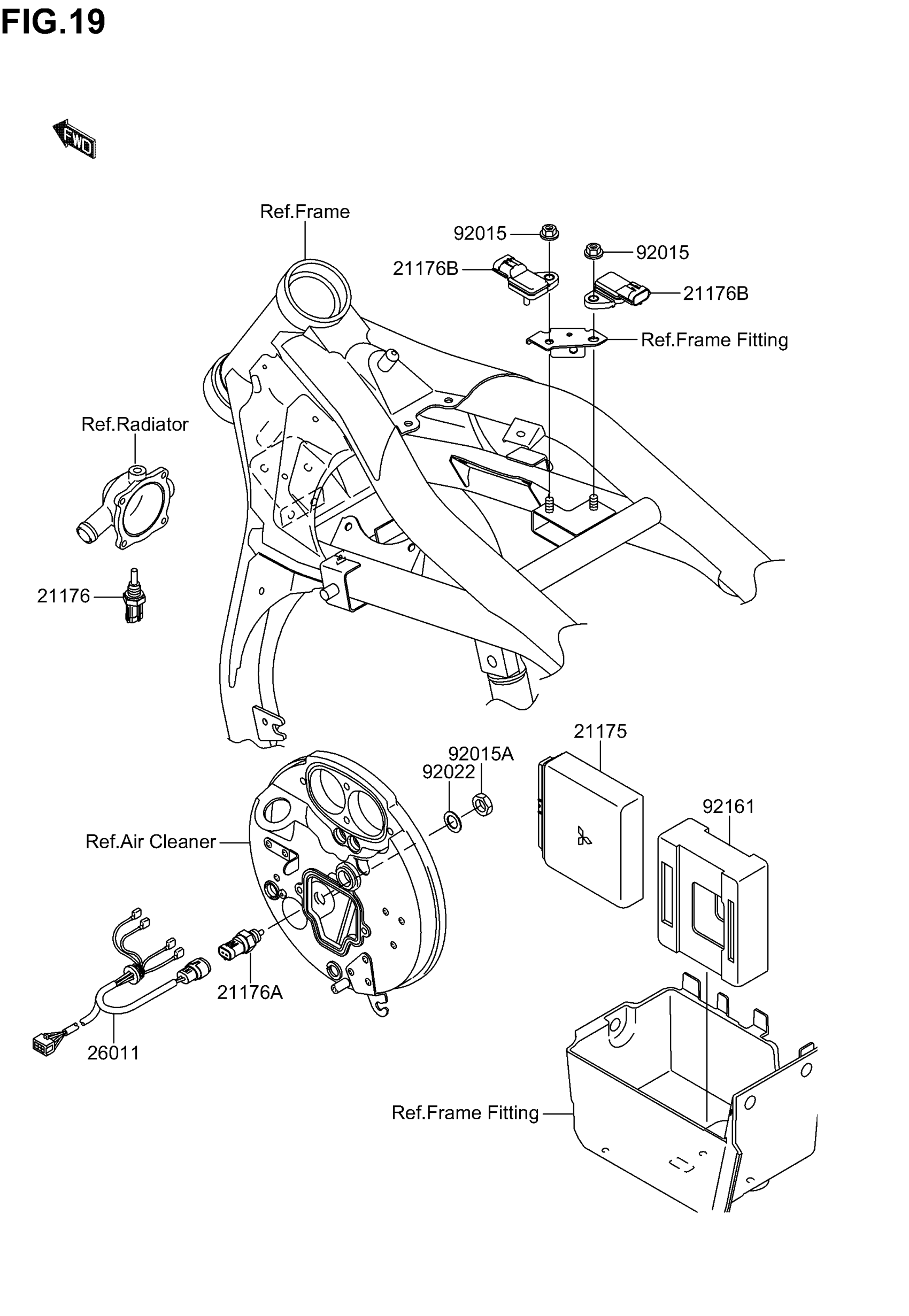 FIG.19

FWD

Ref.Frame

92015

92015

21176B

21176B

Ref.Frame Fitting

Ref.Radiator

21176

21175

92015A

92022

92161

Ref.Air Cleaner

21176A

26011

Ref.Frame Fitting