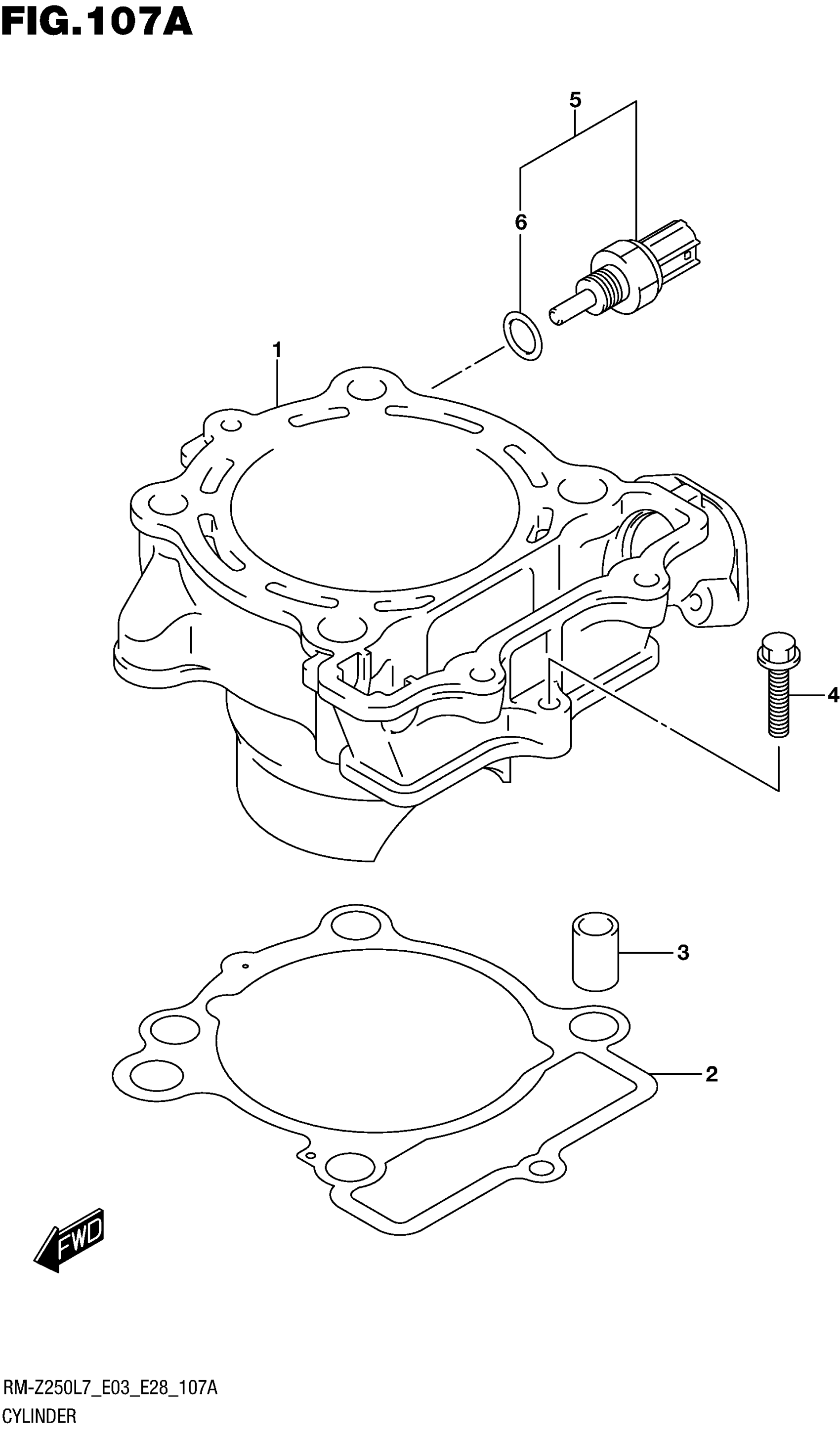 FIG.107A

5

6

1

4

3

2

FWD

RM-Z250L7_E03_E28_107A
CYLINDER