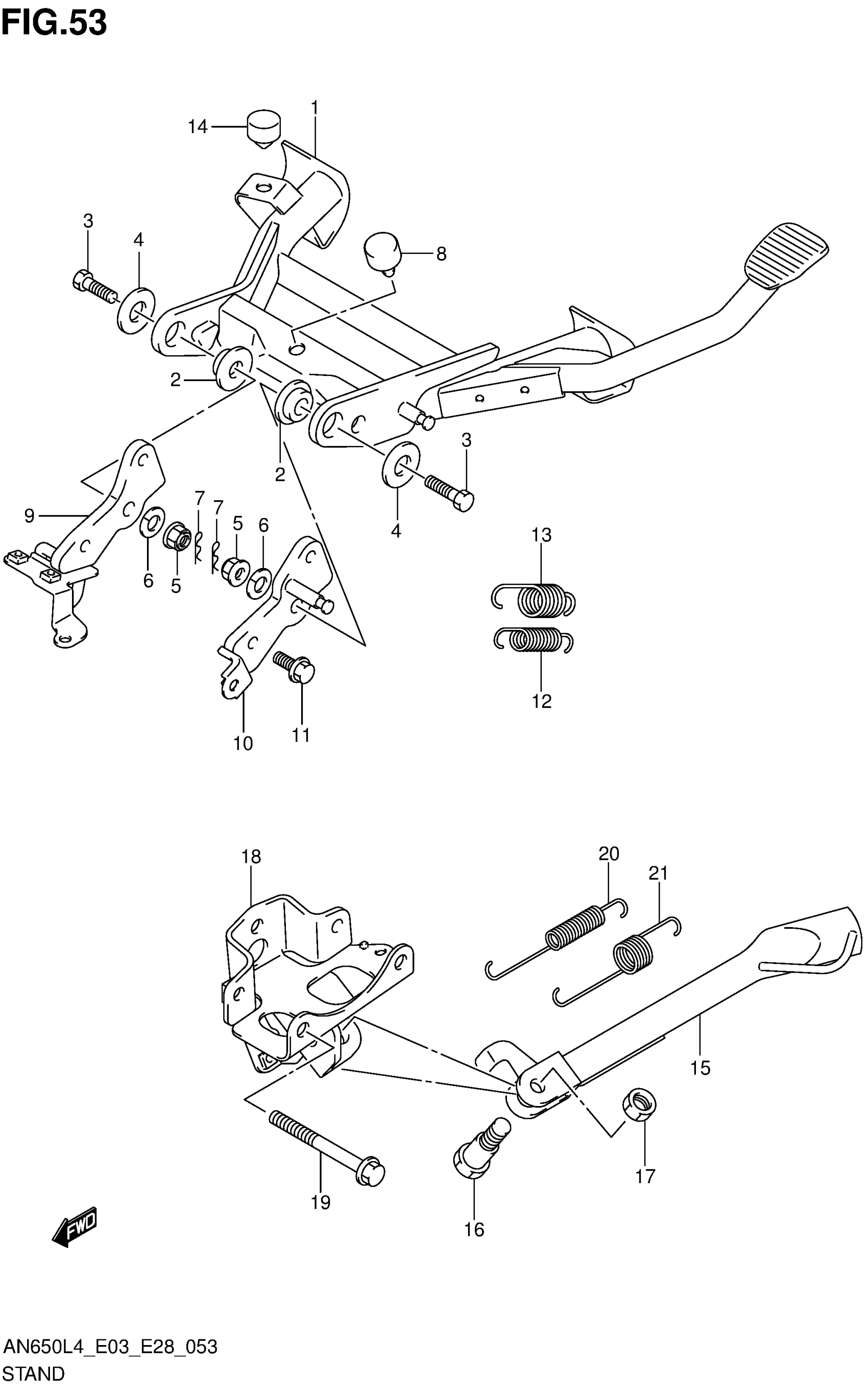 FIG.53

14
1
3
4
8
2
2
3
4
9
7
7
5
6
6
5
13
12
10
11

18
20
21
15
17
19
16
FWD

AN650L4_E03_E28_053
STAND