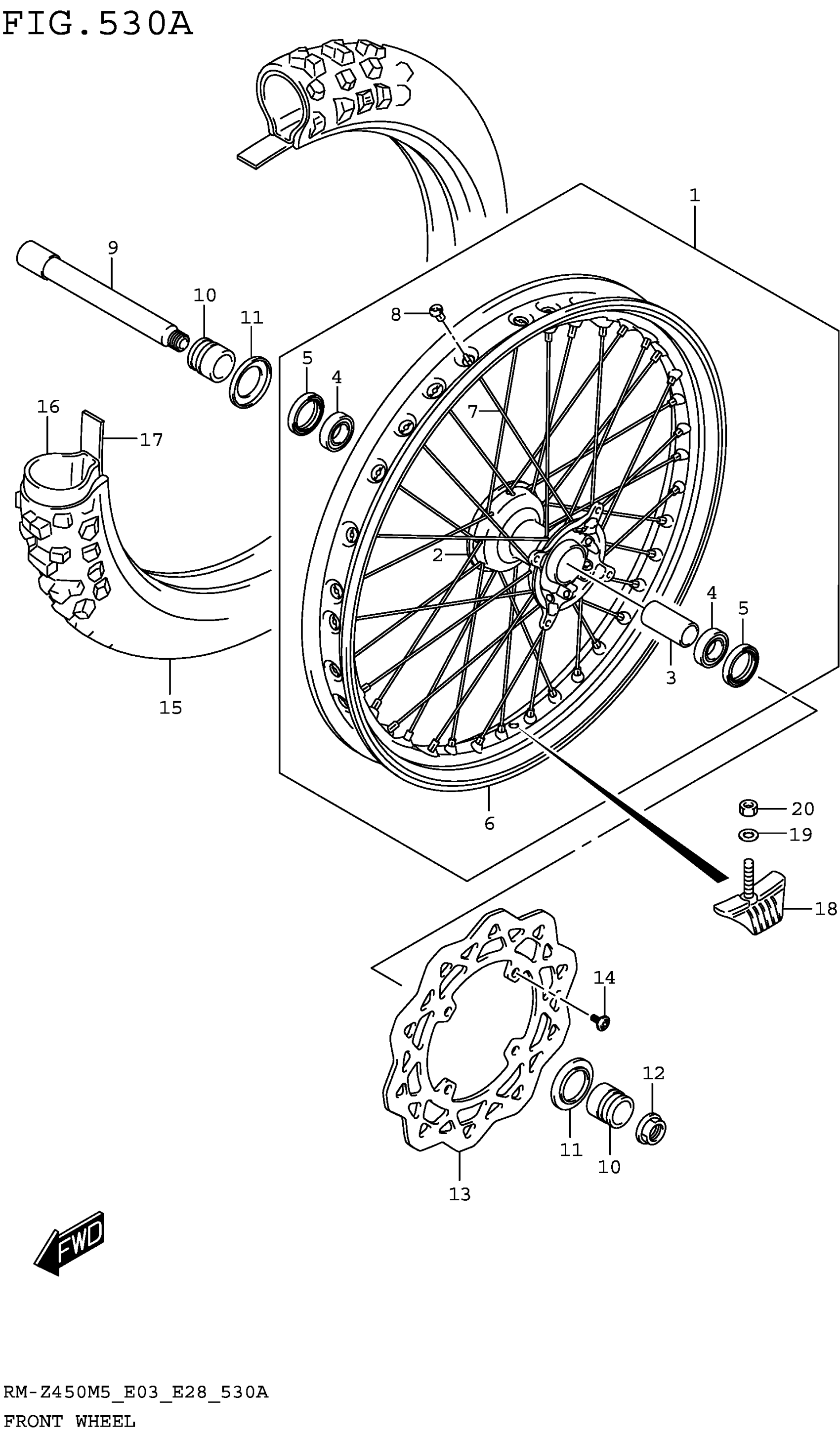 FIG.530A

1
9
10
11
8
5
4
7
16
17
2
4
5
3
15
6
20
19
18
14
12
11
10
13
FWD

RM-Z450M5_E03_E28_530A
FRONT WHEEL