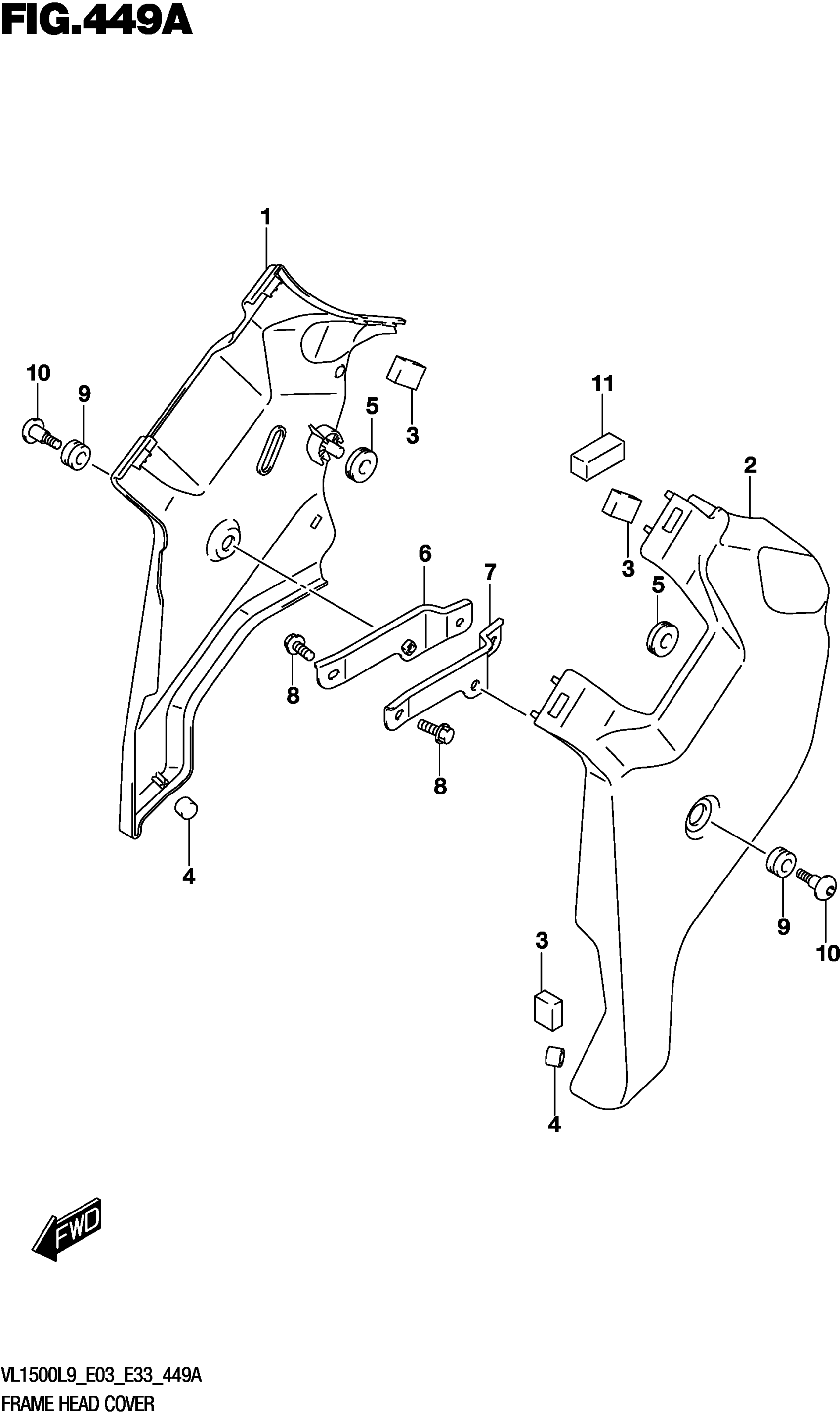 FIG.449A

1
10
9
5
3
11
2
3
5
6
7
8
8
4
9
10
3
4

FWD

VL1500L9_E03_E33_449A
FRAME HEAD COVER