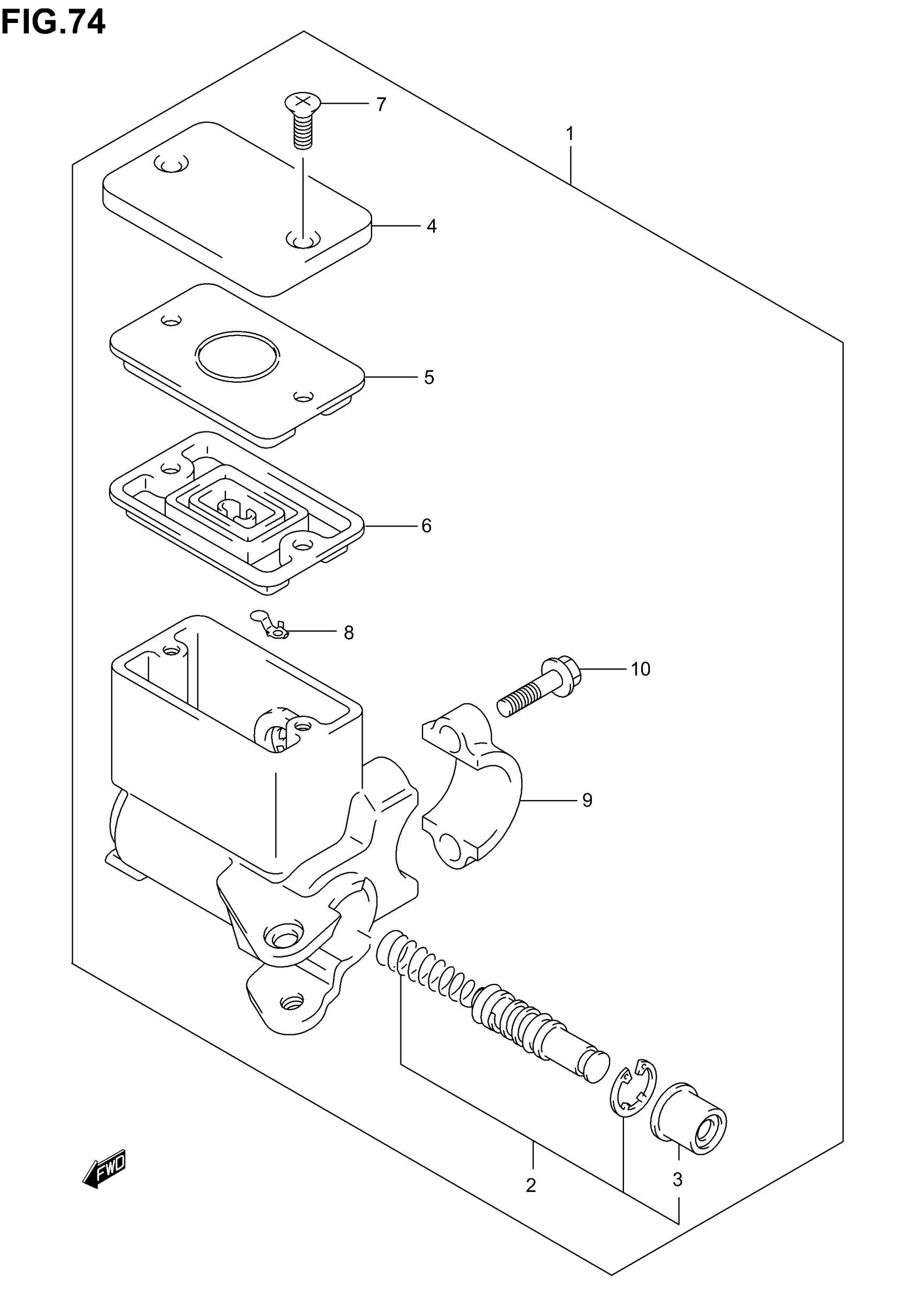 FIG.74

7
1
4
5
6
8
10
9
FWD
2
3